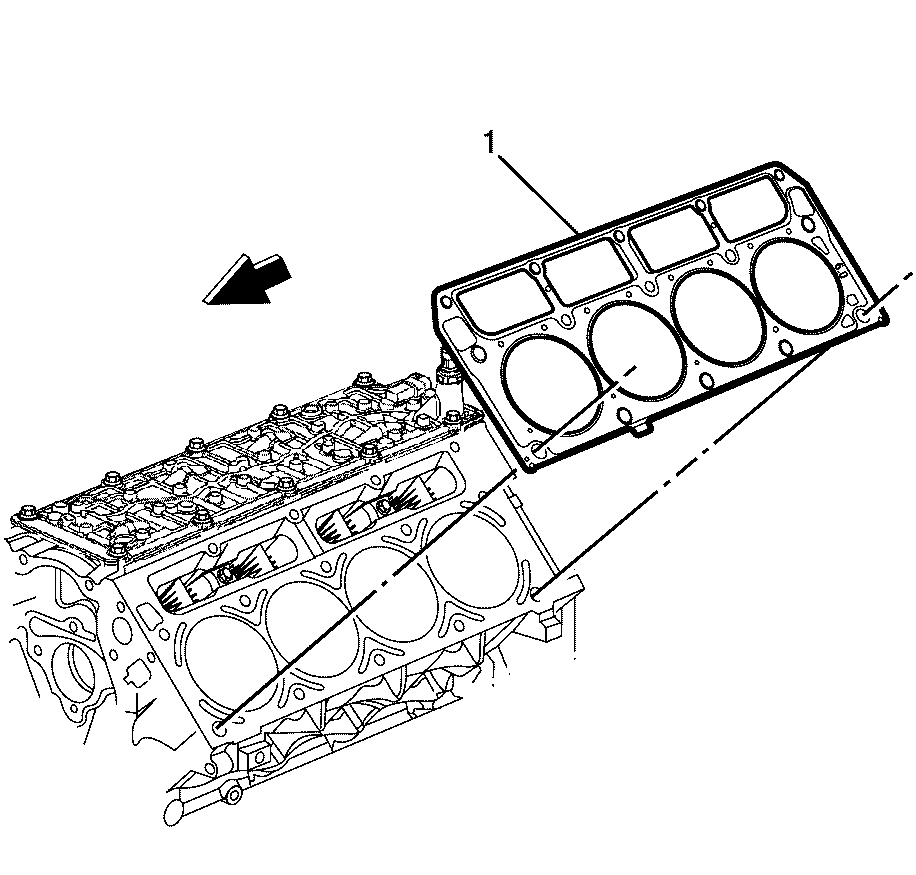 1