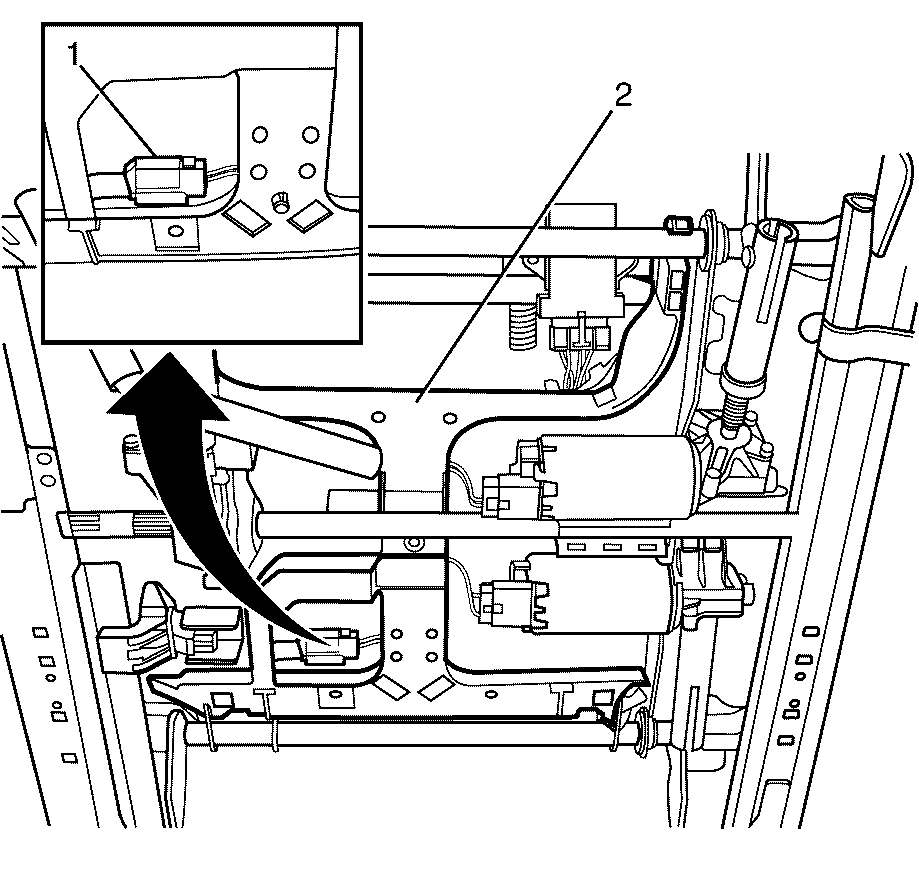 1
2