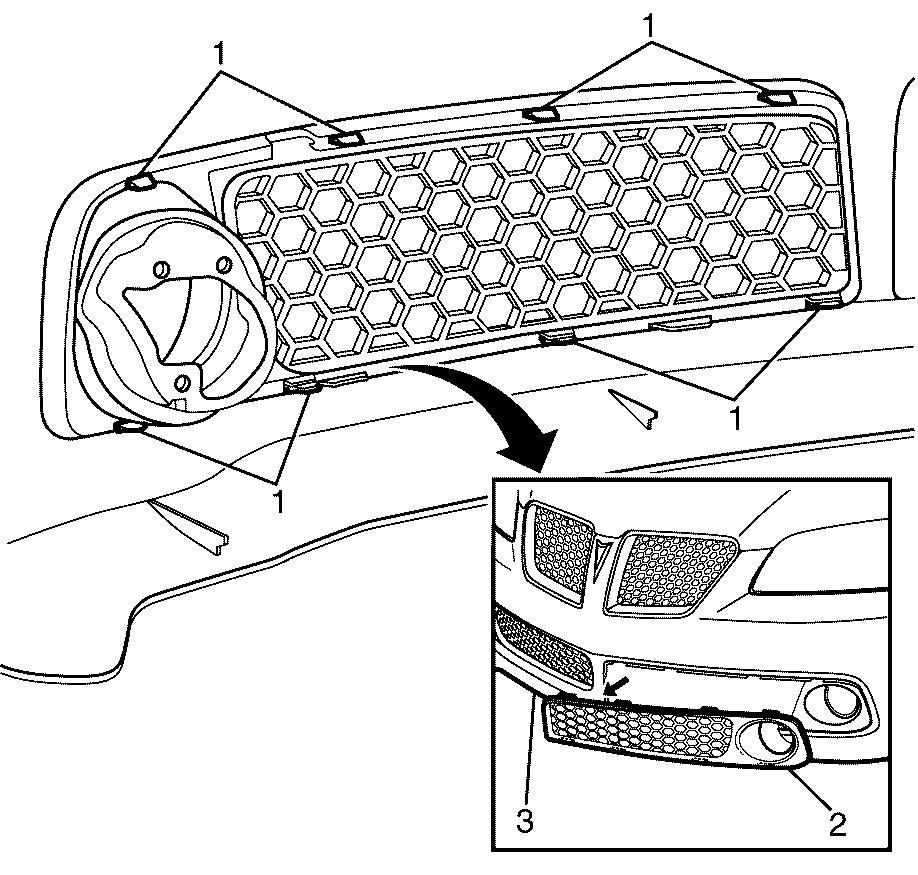 1
1
1
1
3
2