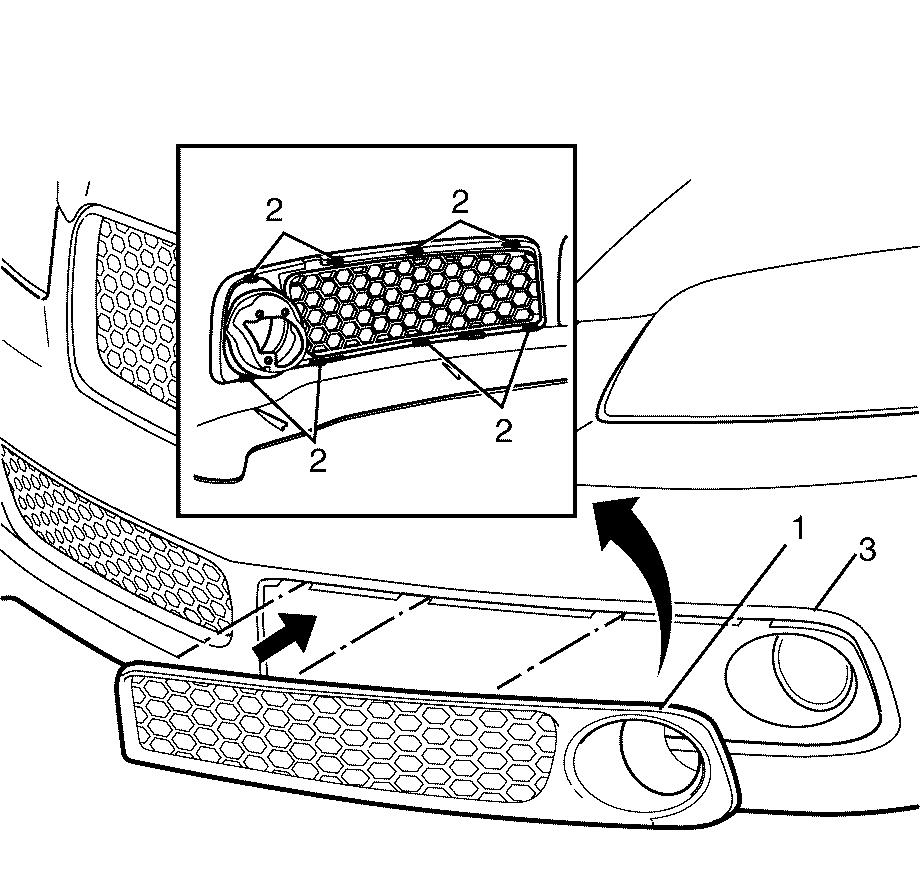 2
2
2
2
1
3