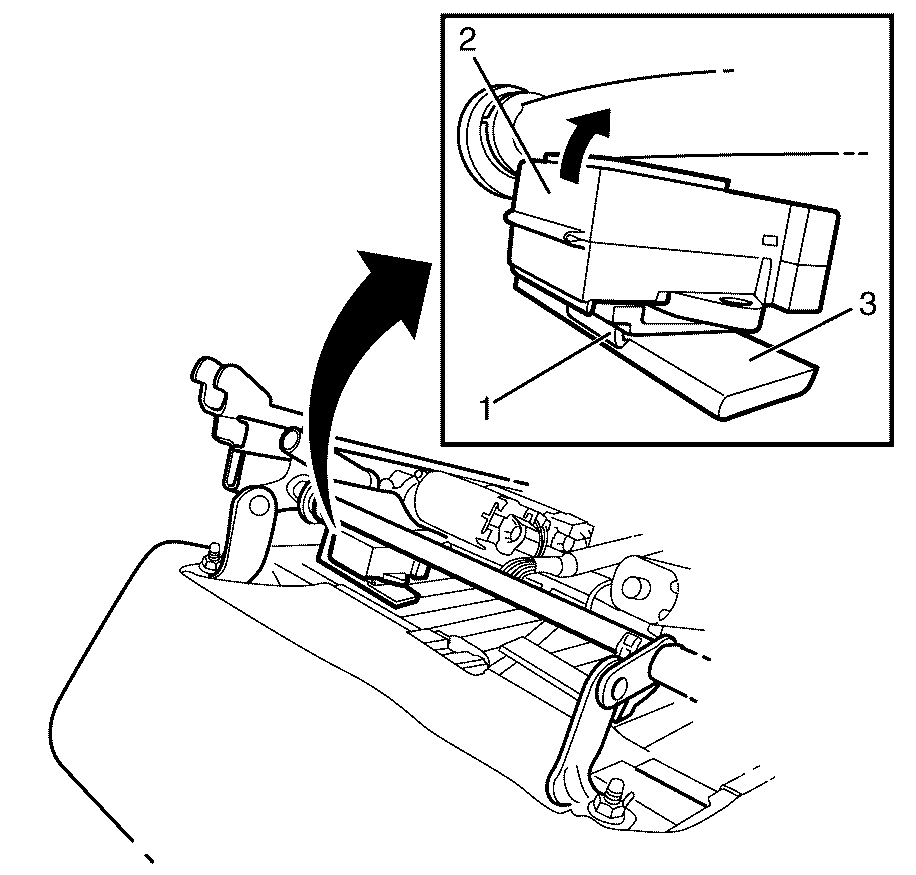 2
3
1