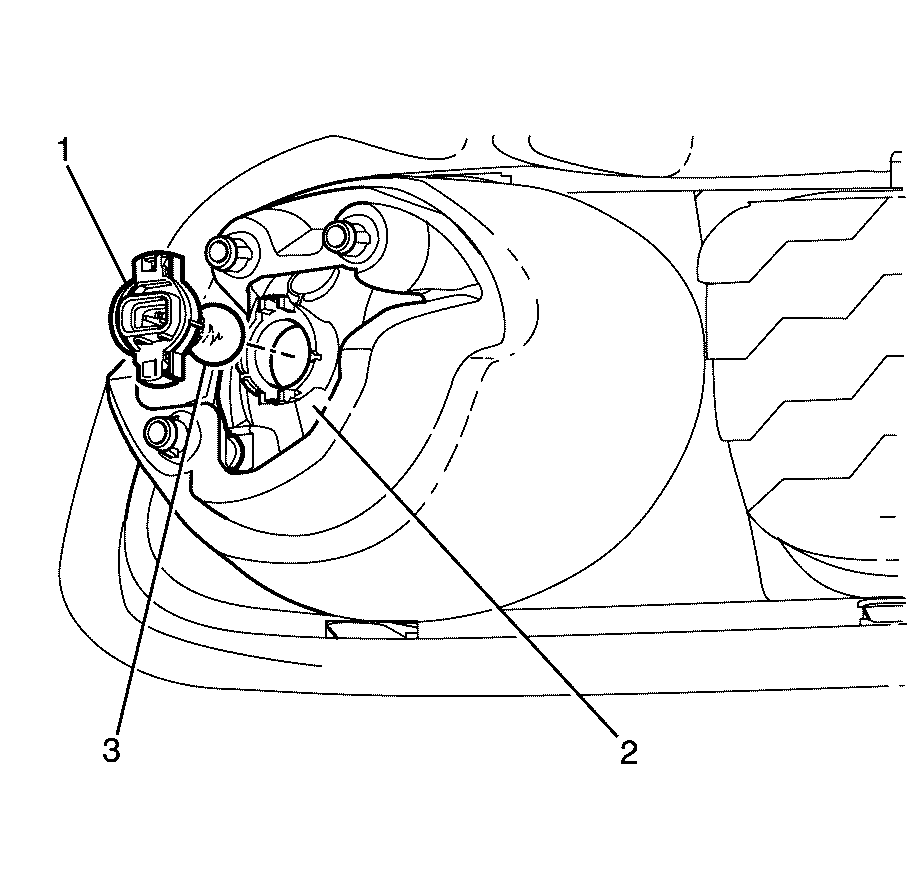 1
3
2