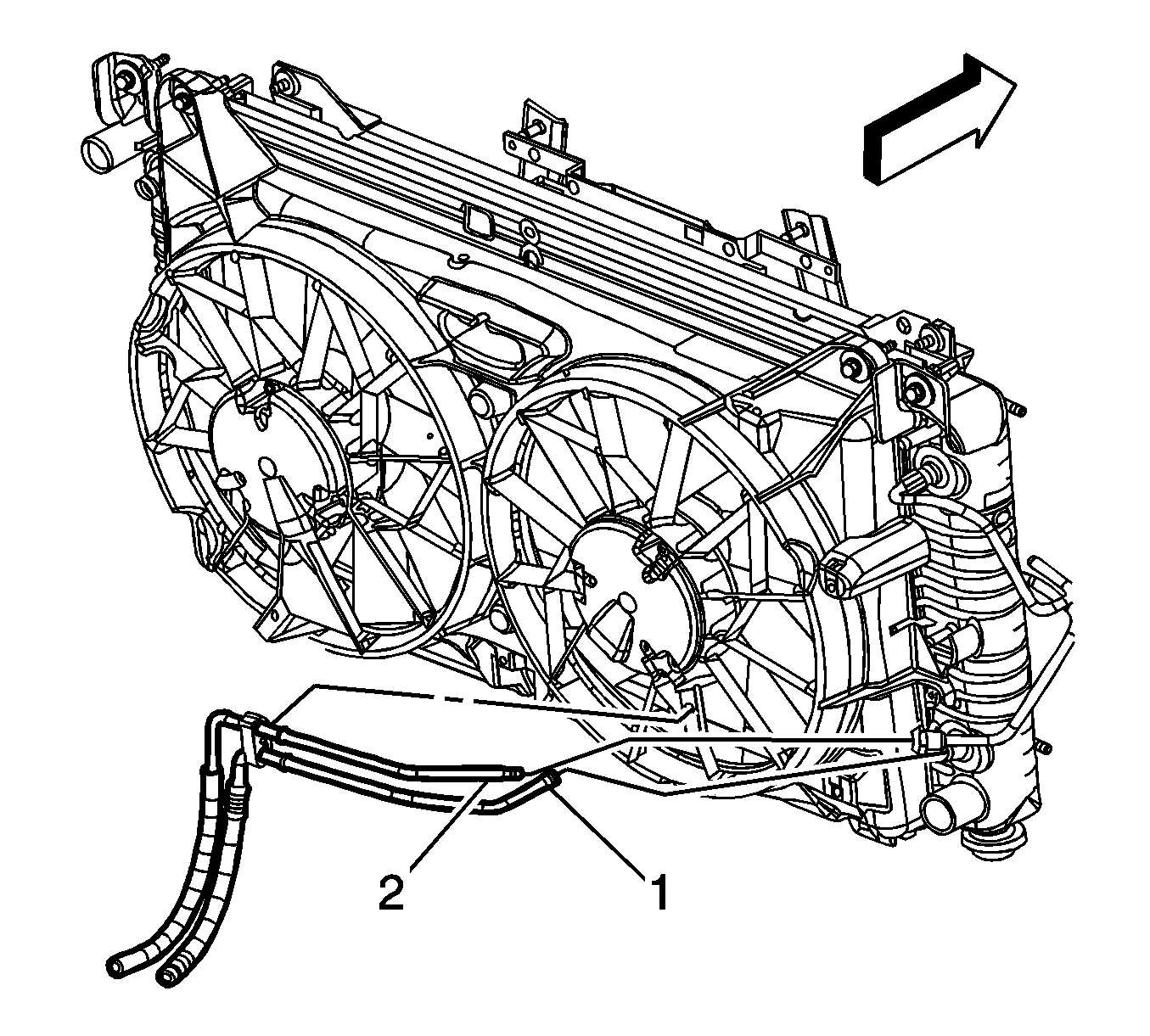 2
1