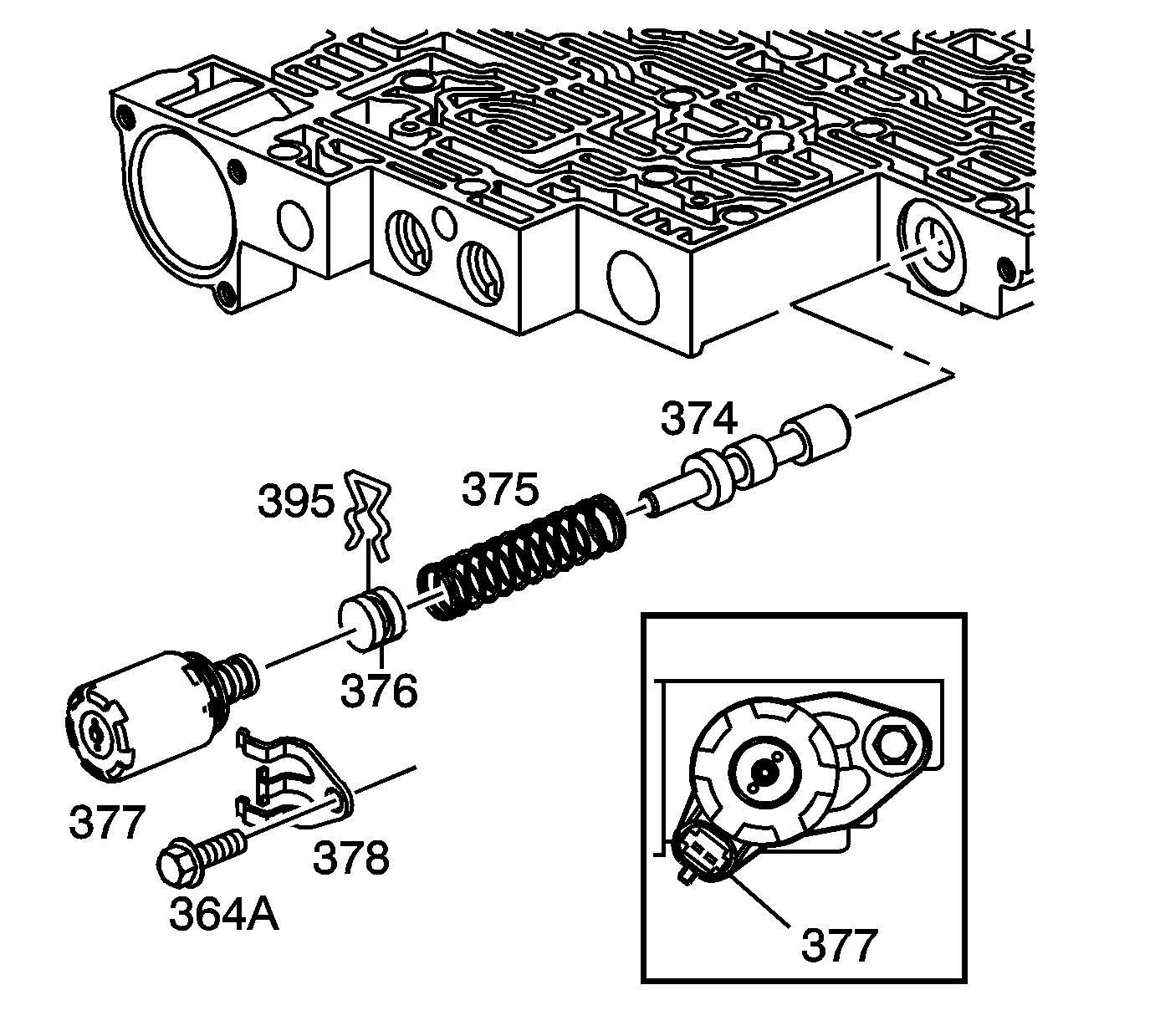 374
395
375
376
377
378
364A
377