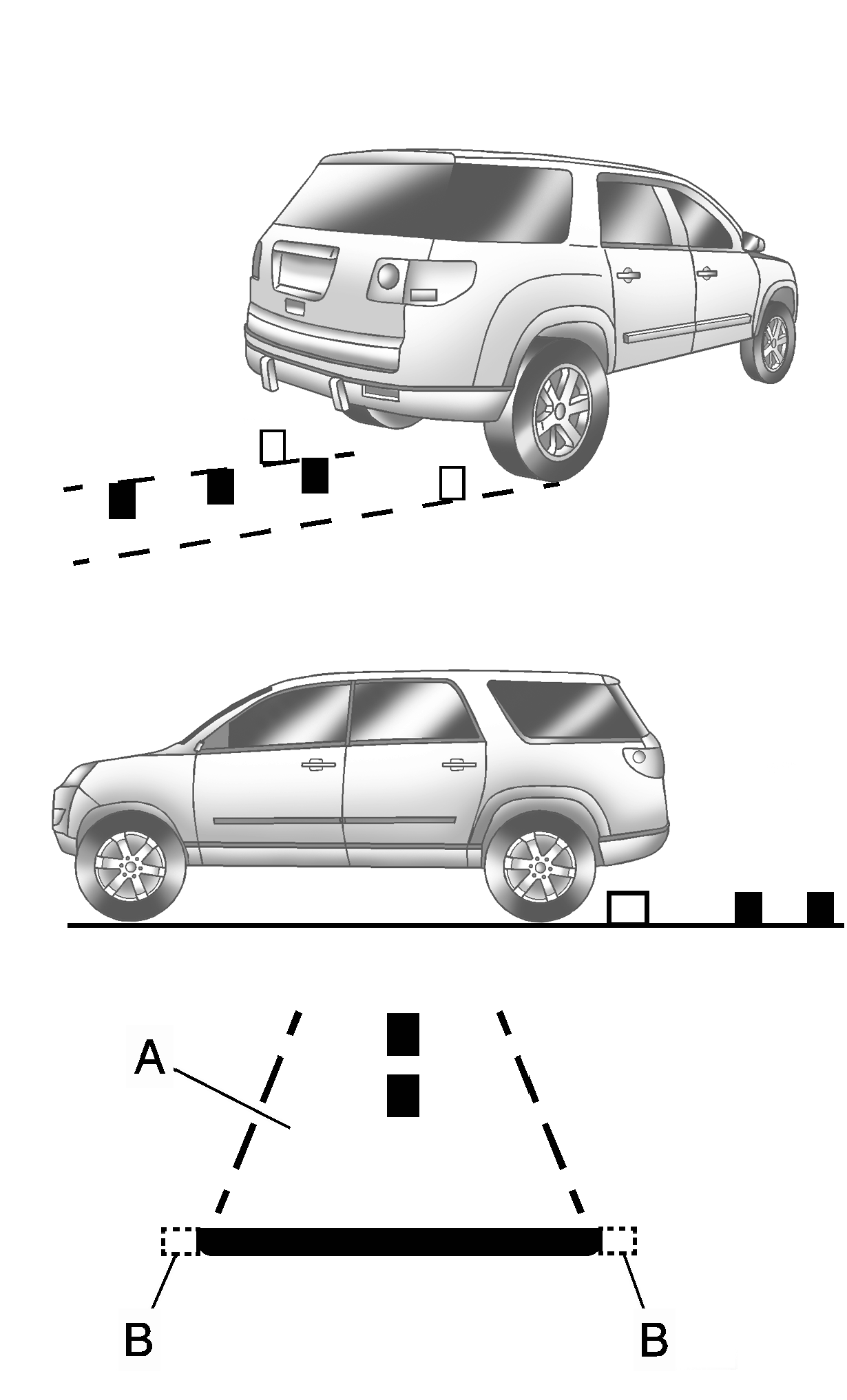 A

B

B