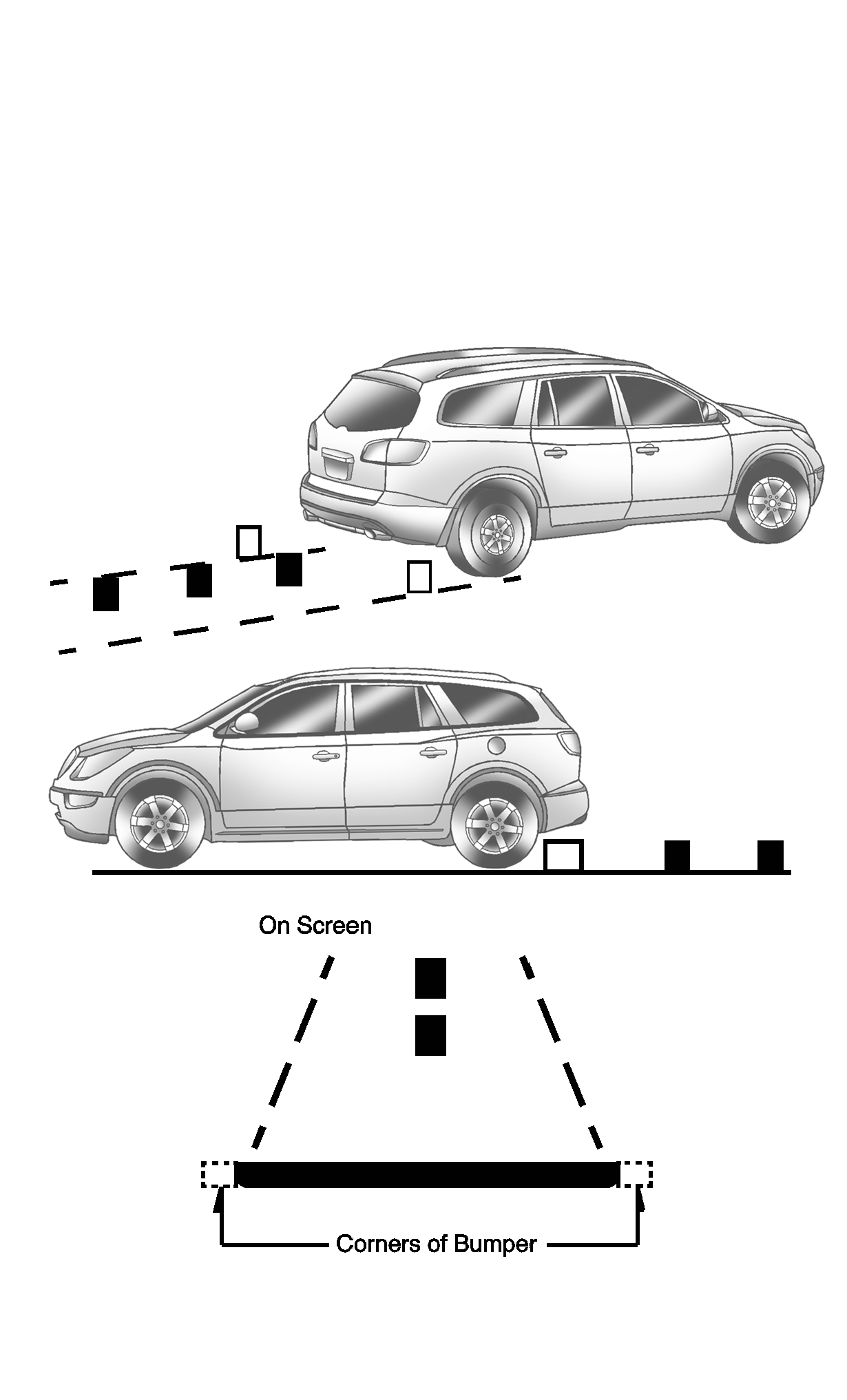 On Screen

Corners of Bumper