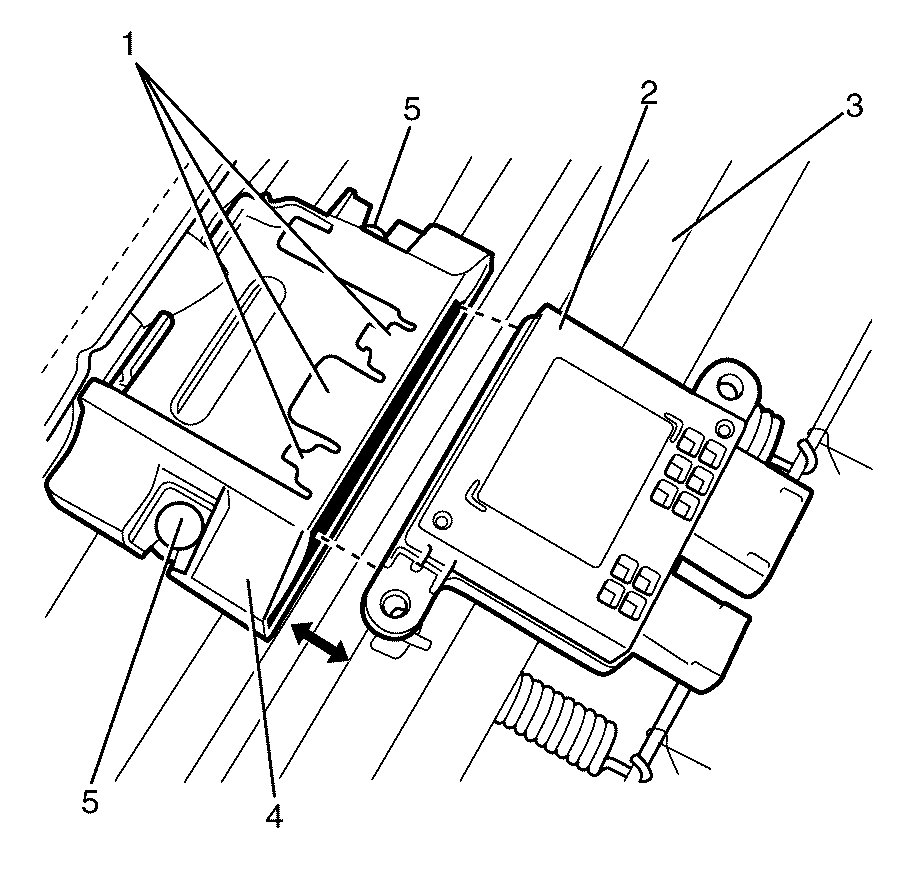 1
5
2
3
5
4