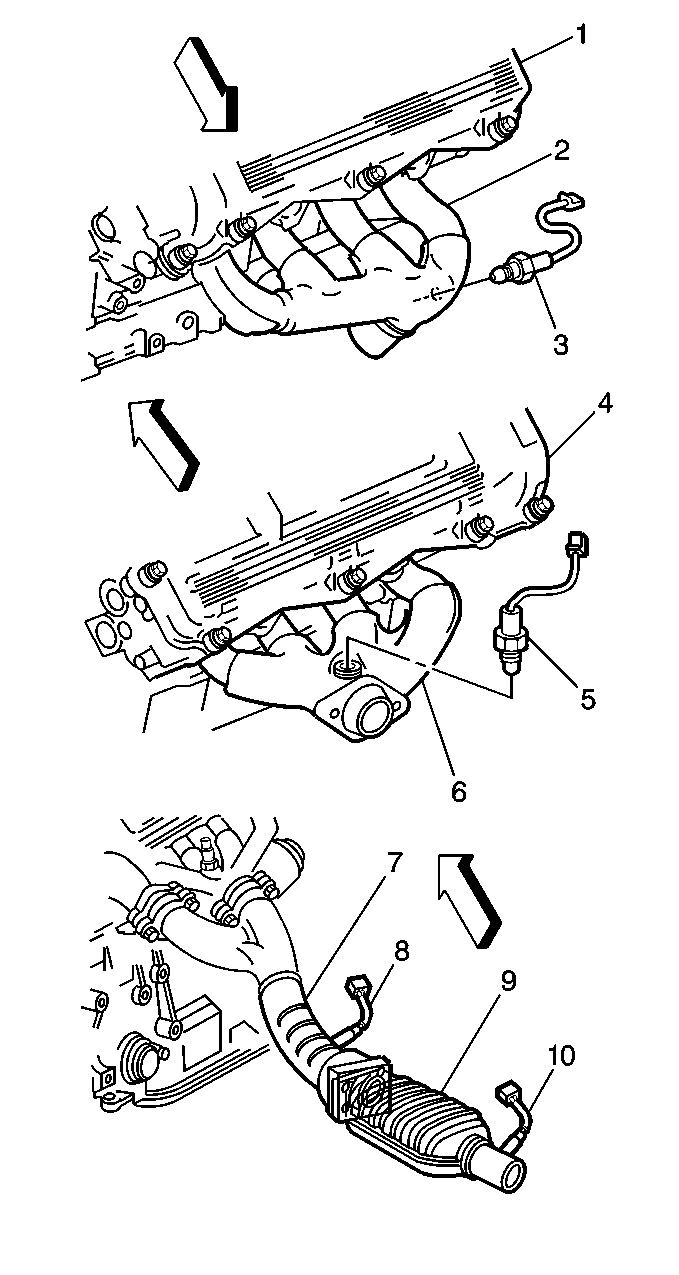 1
2
3
4
5
6
7
8
9
10