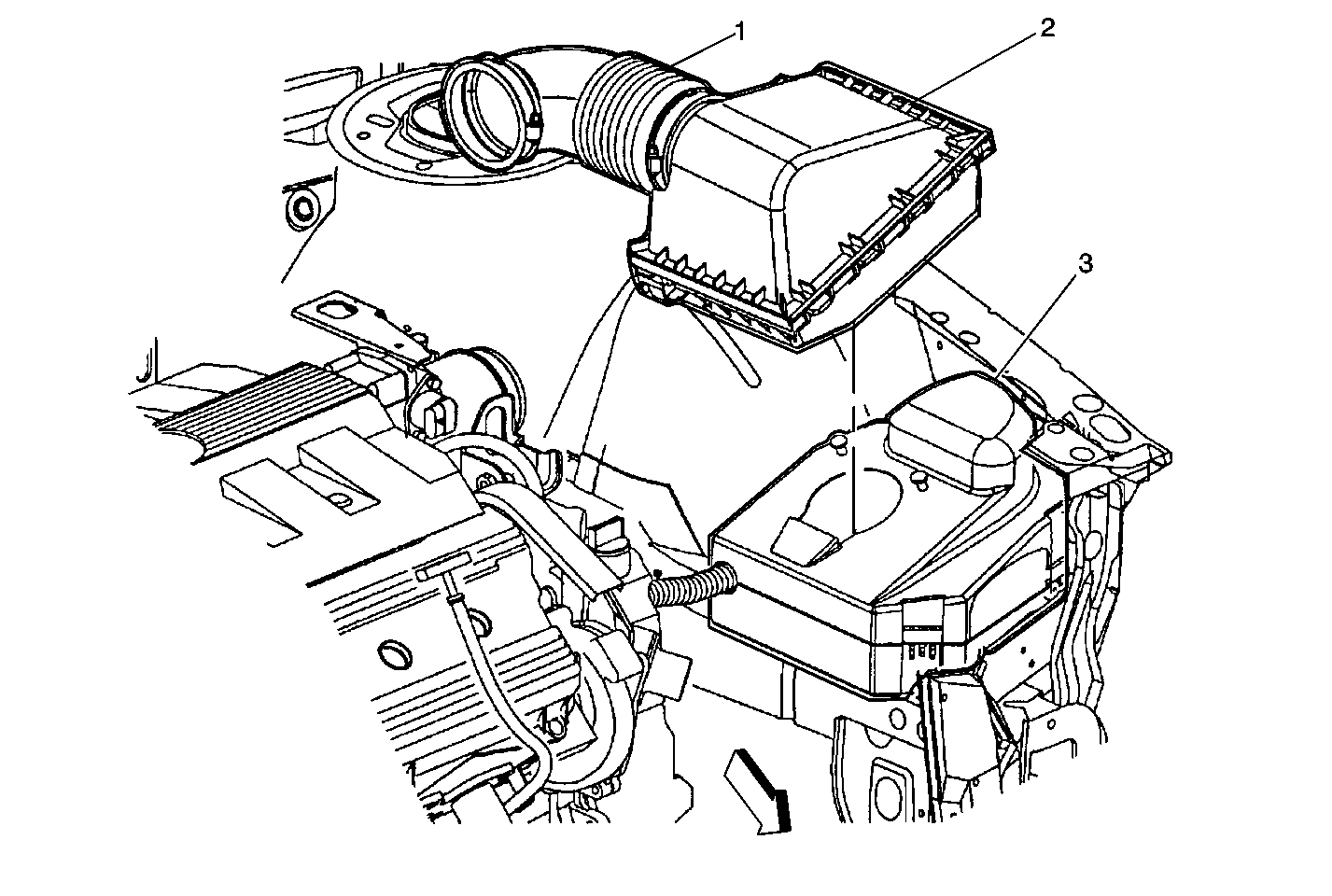 1
2
3