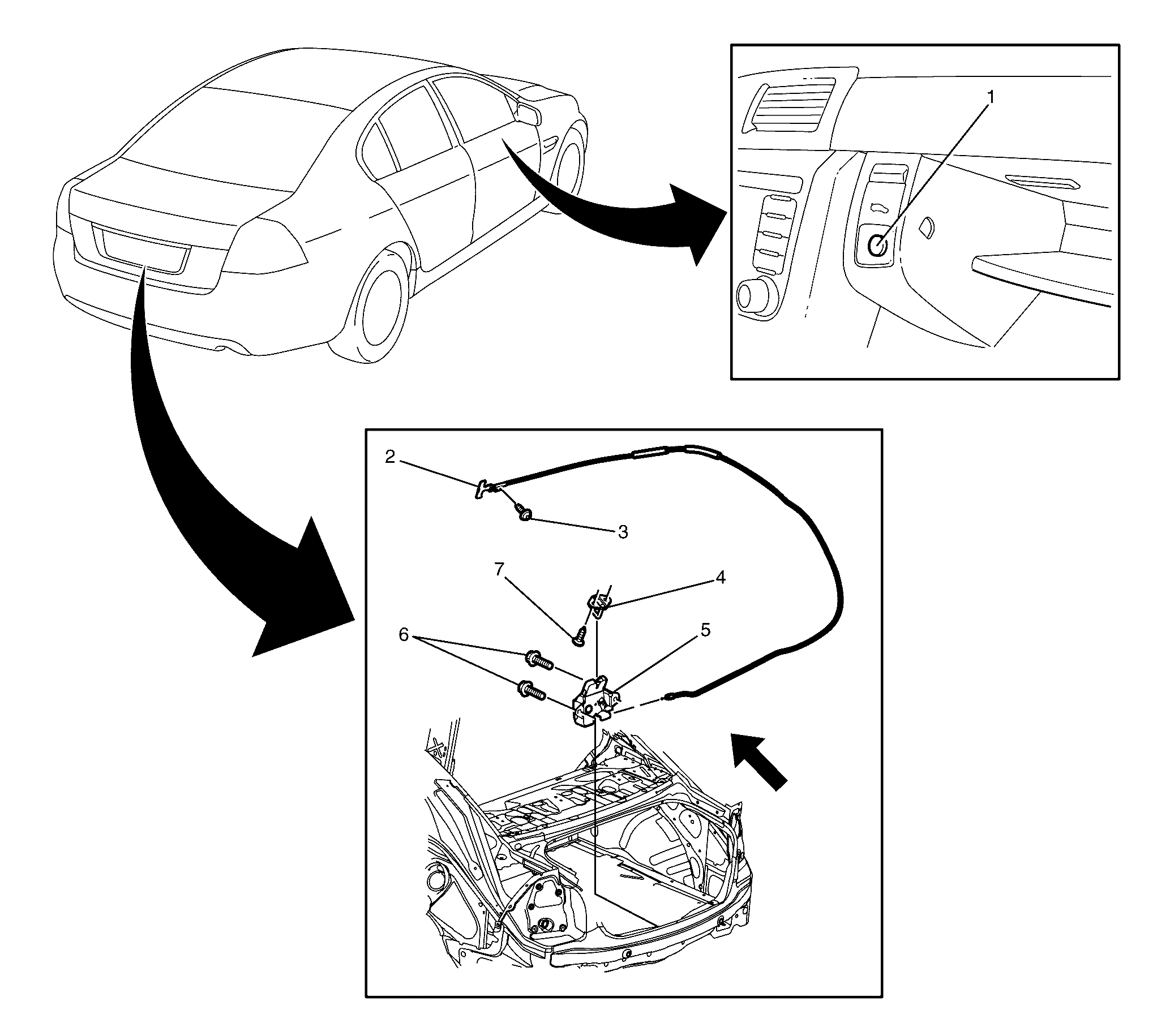 1

2

3

7

4

6

5