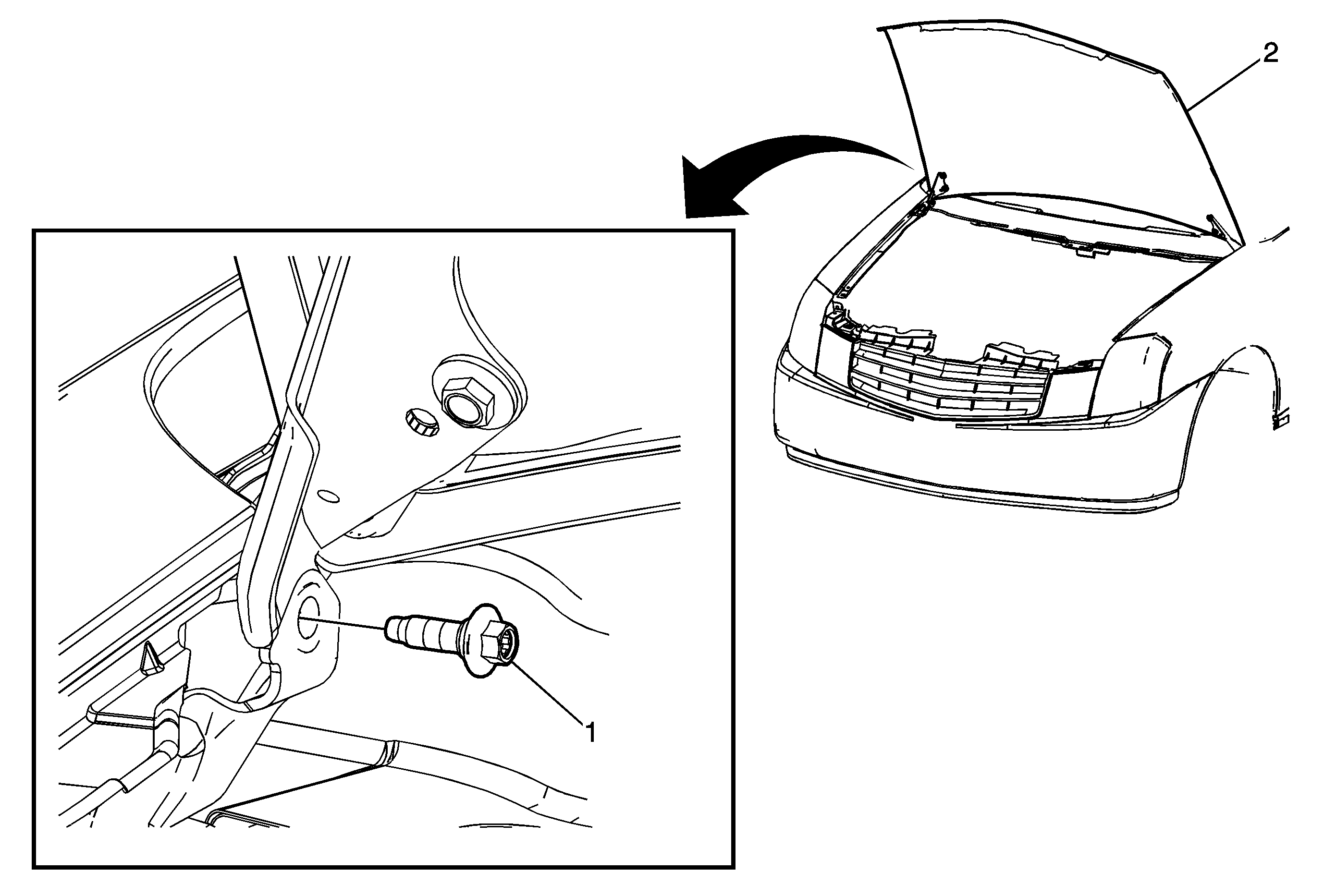 2

1