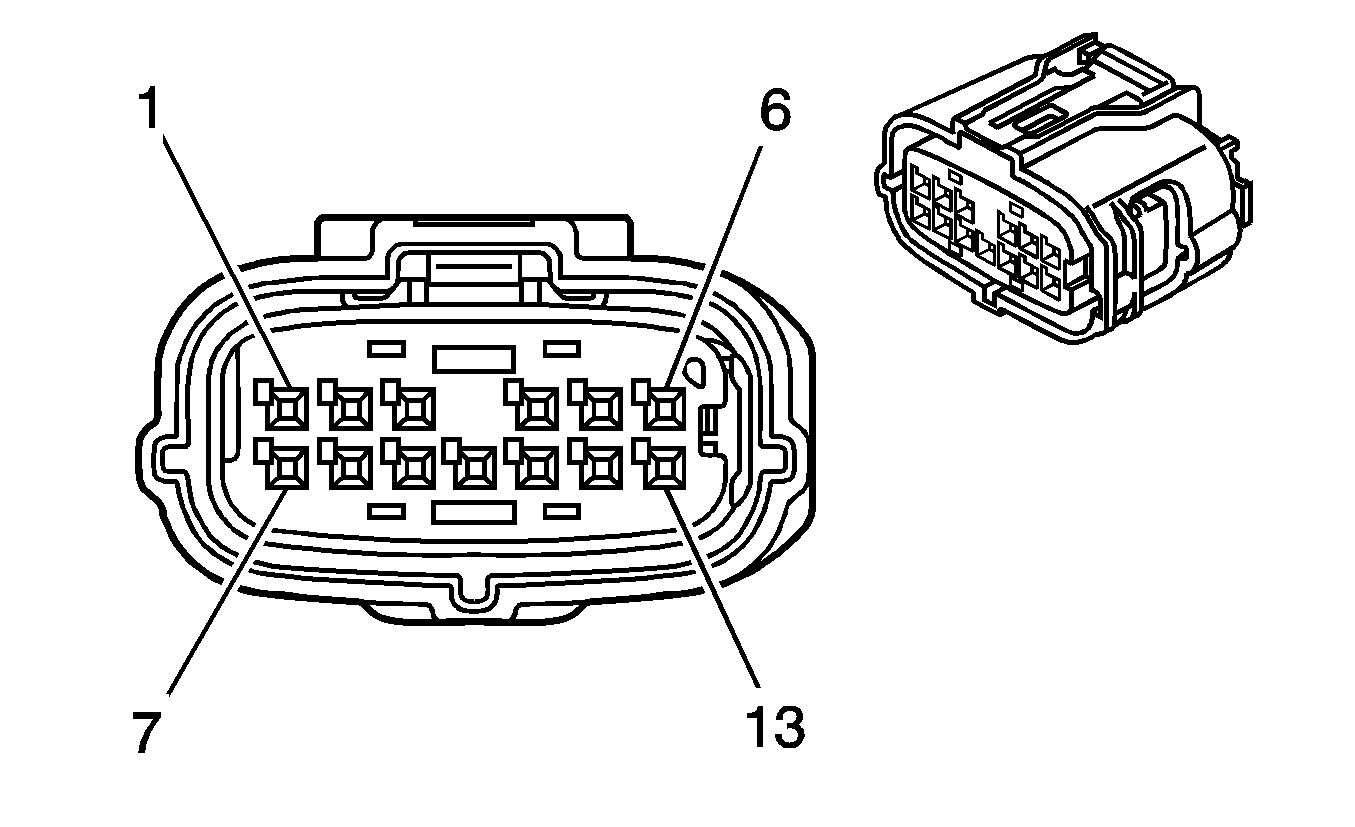 1
6
7
13