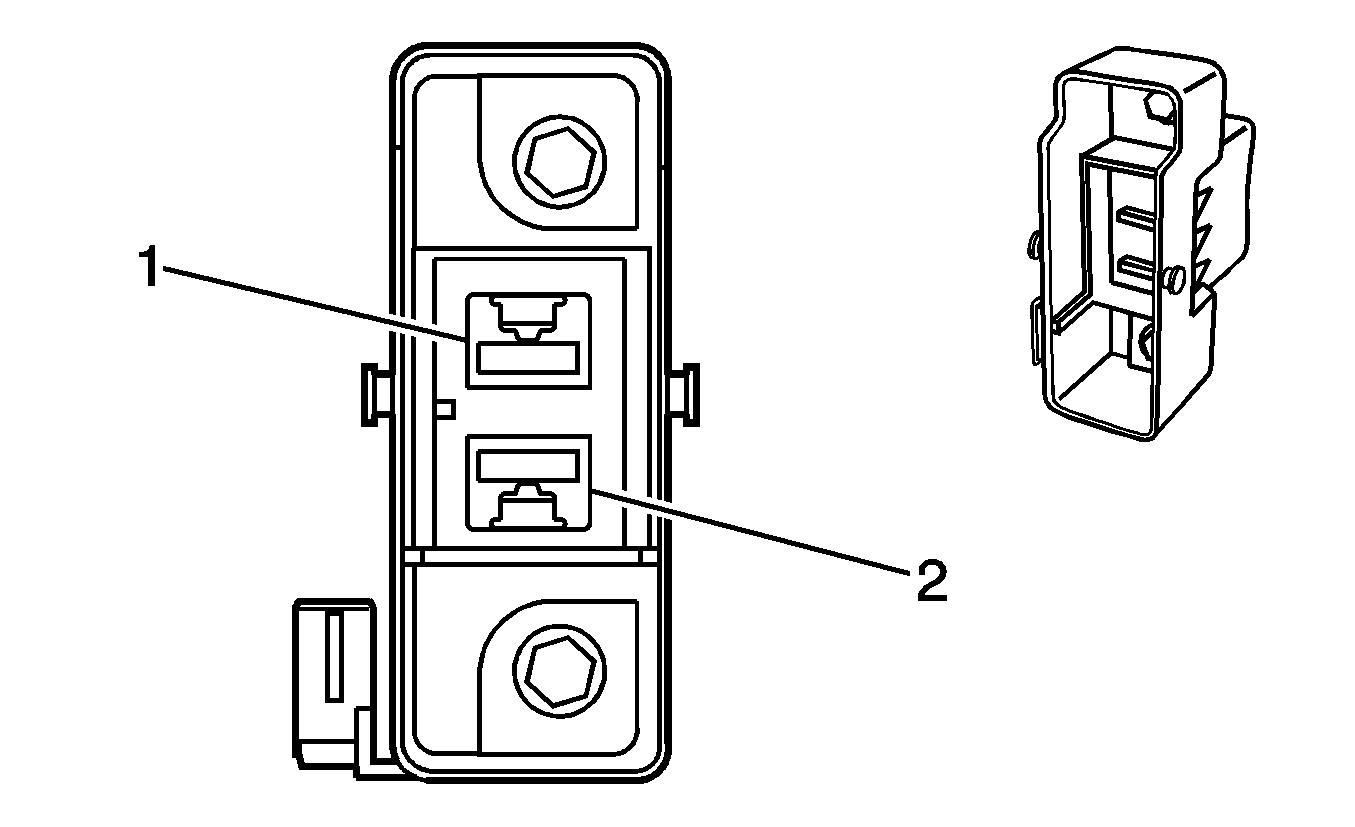 1

2