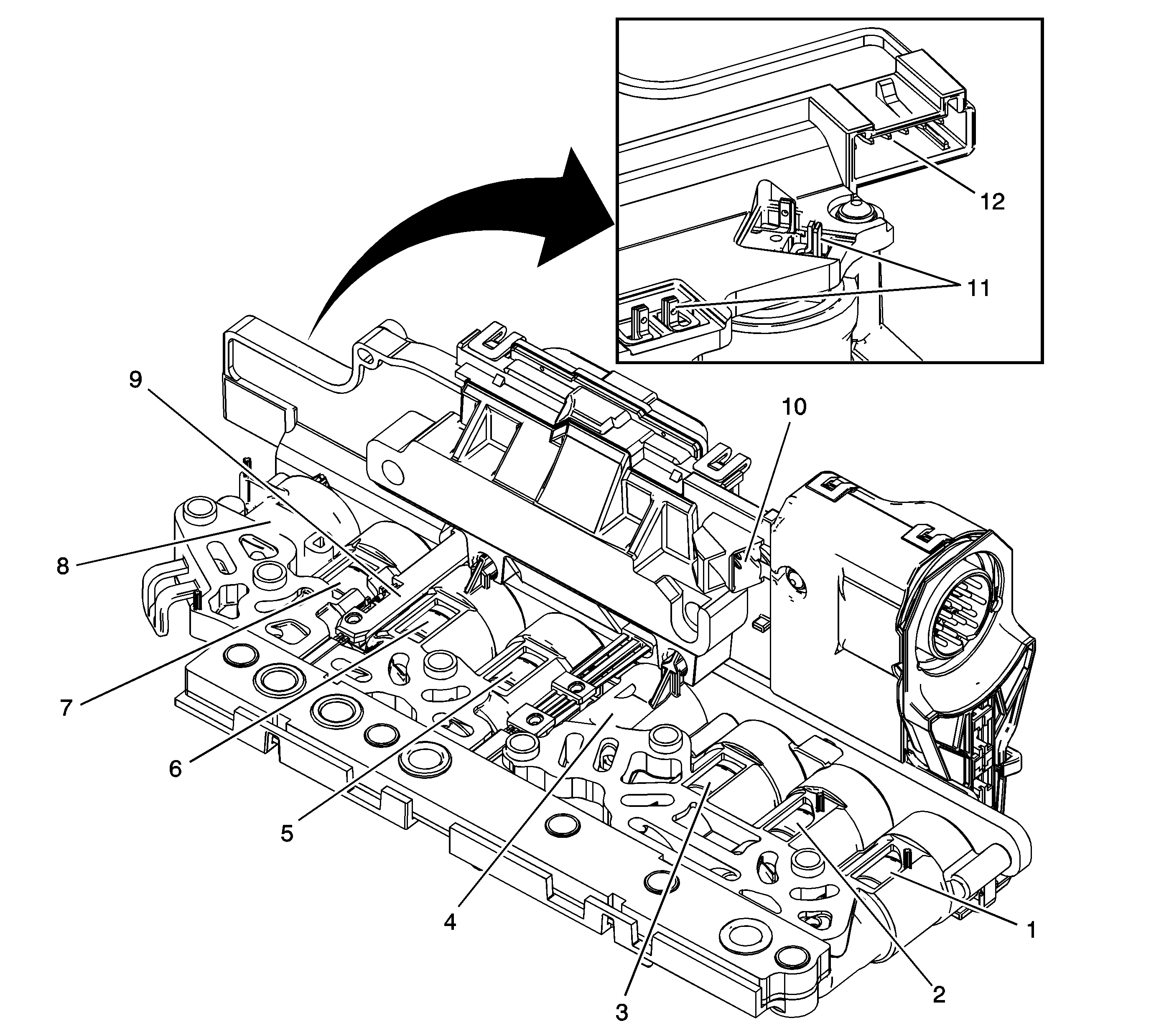 12
11
9
10
8
7
6
5
4
3
2
1