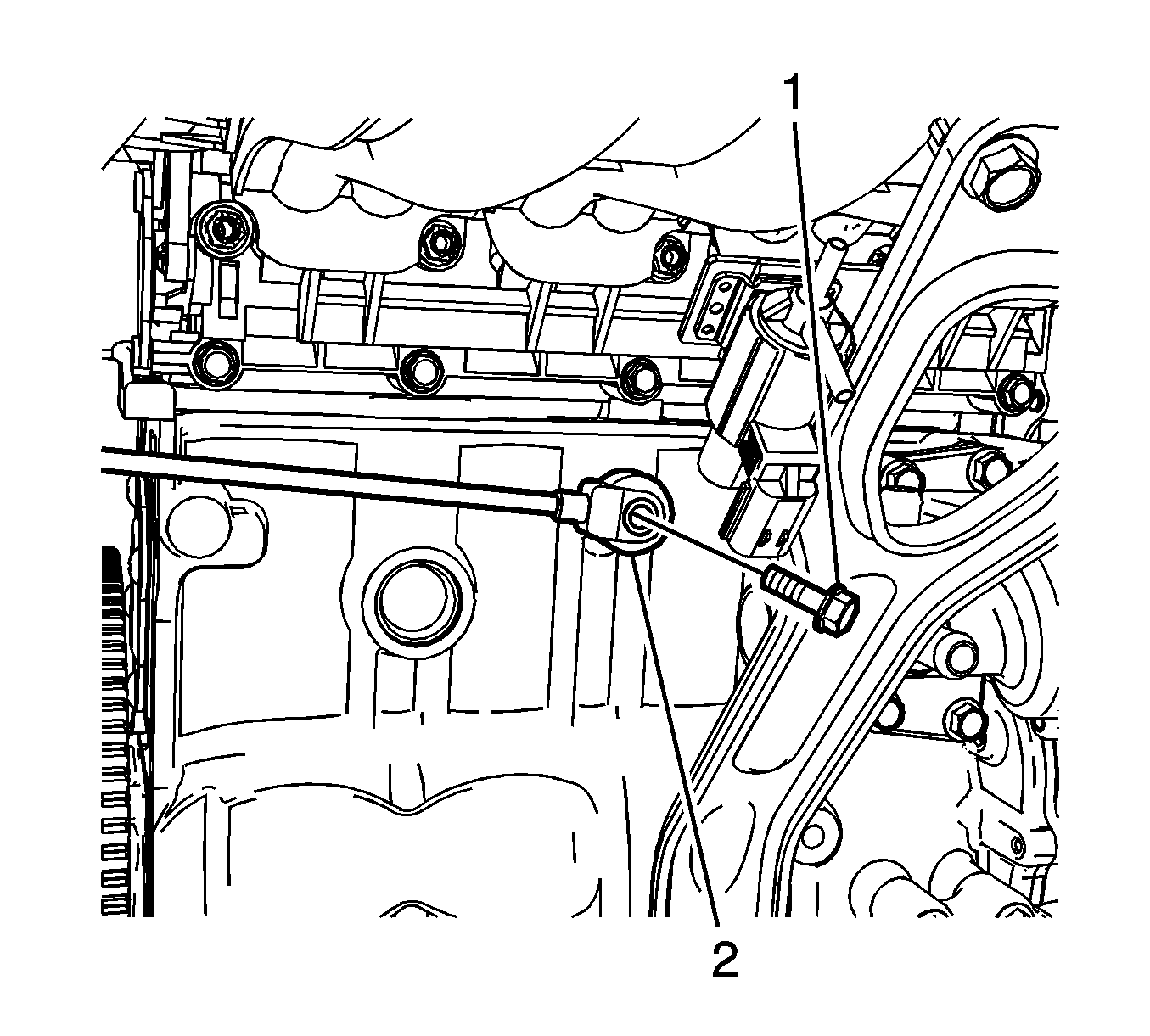 1

2