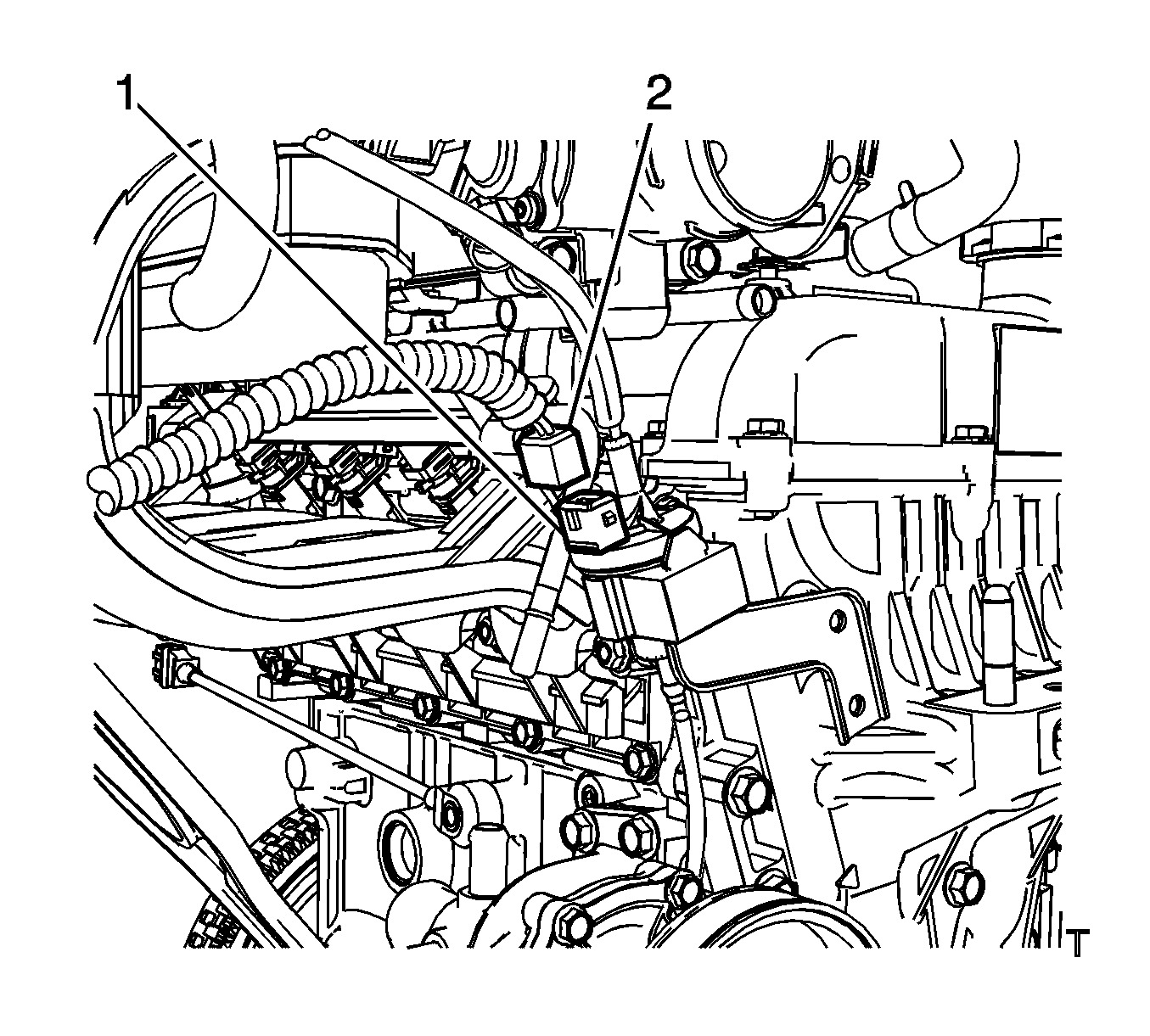 1
2
T