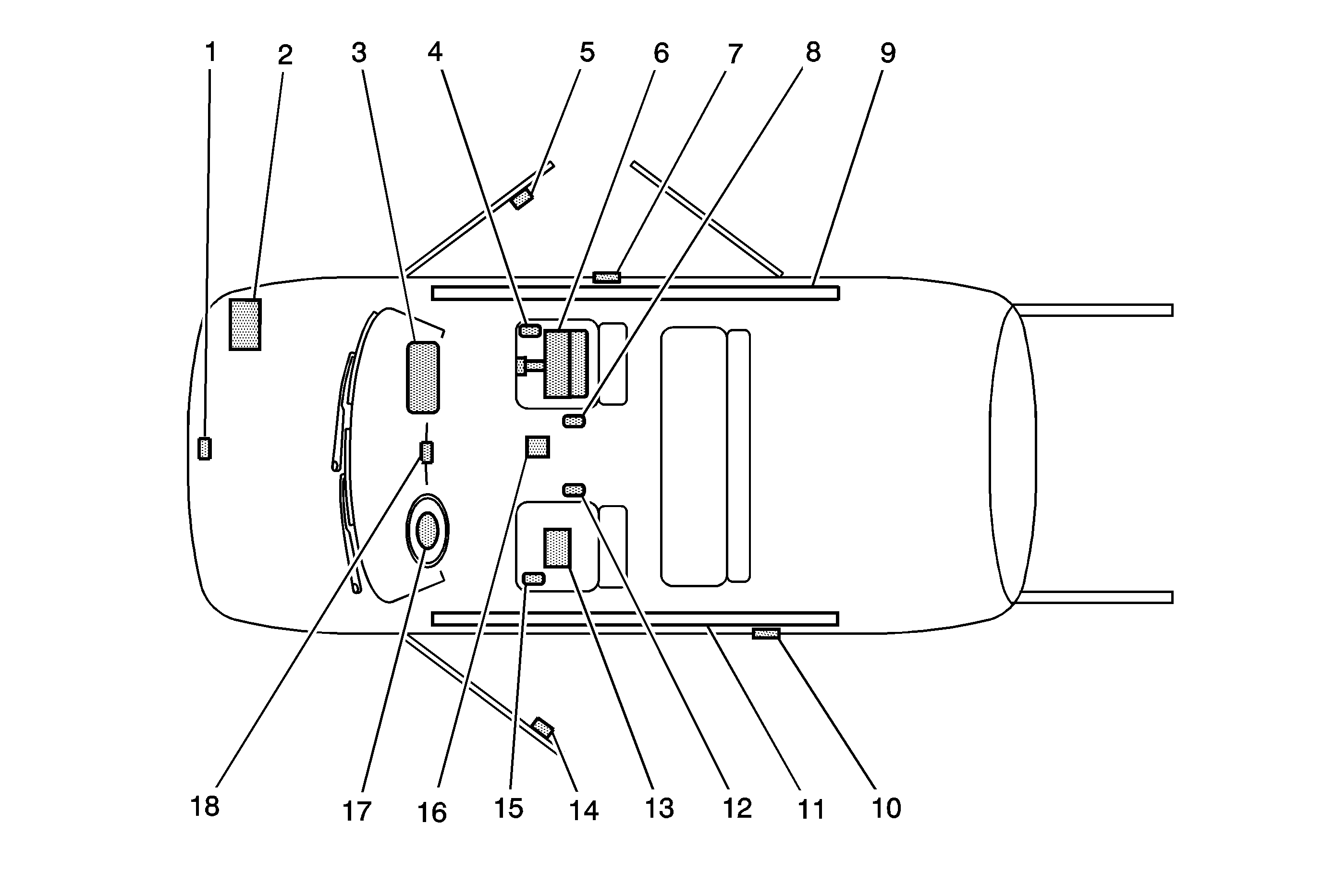 1 2 3 4 5 6 7 8 9

18 17 16 15 14 13 12 11 10