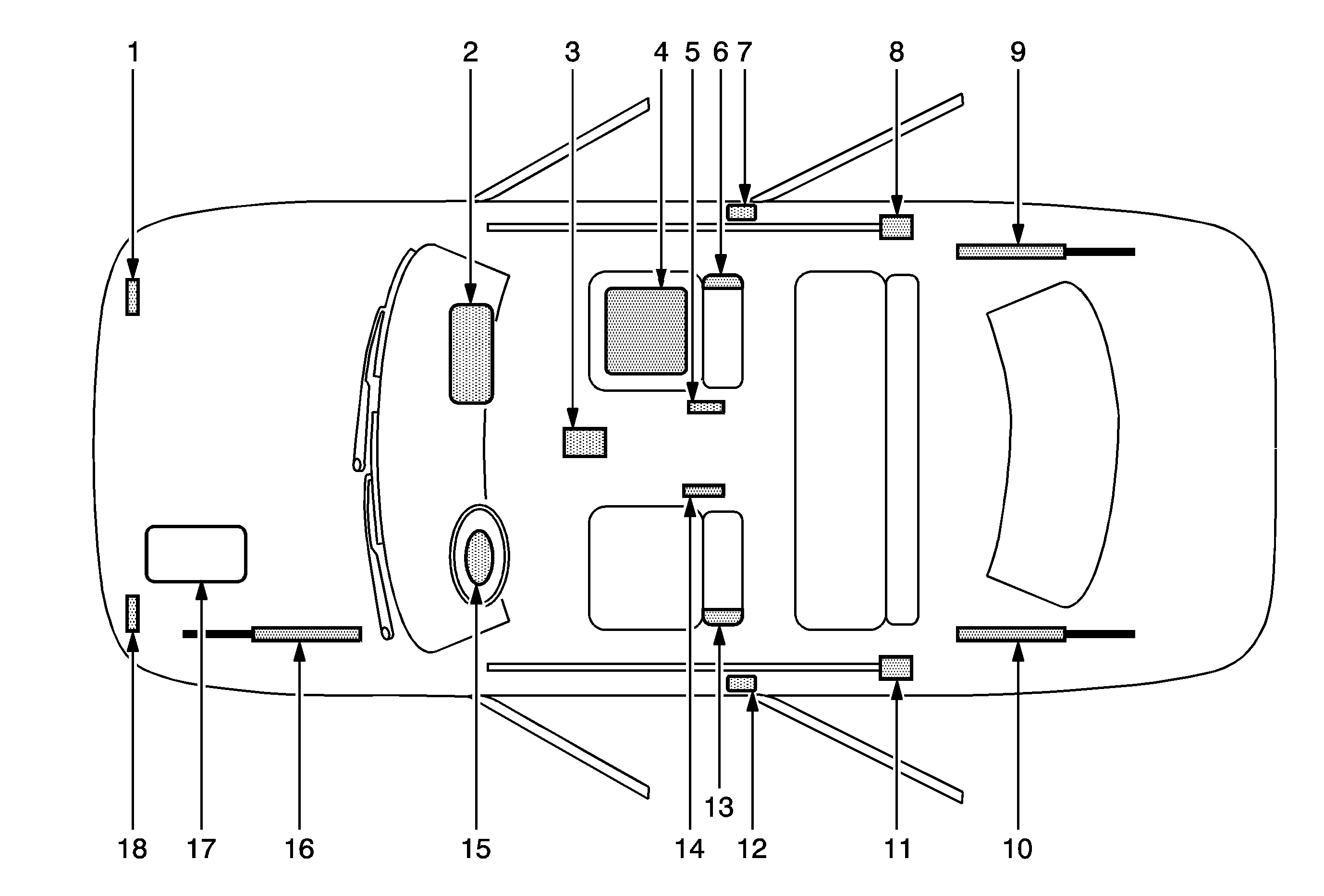 1 2 3 4 5 6 7 8 9

13

18 17 16 15 14 12 11 10