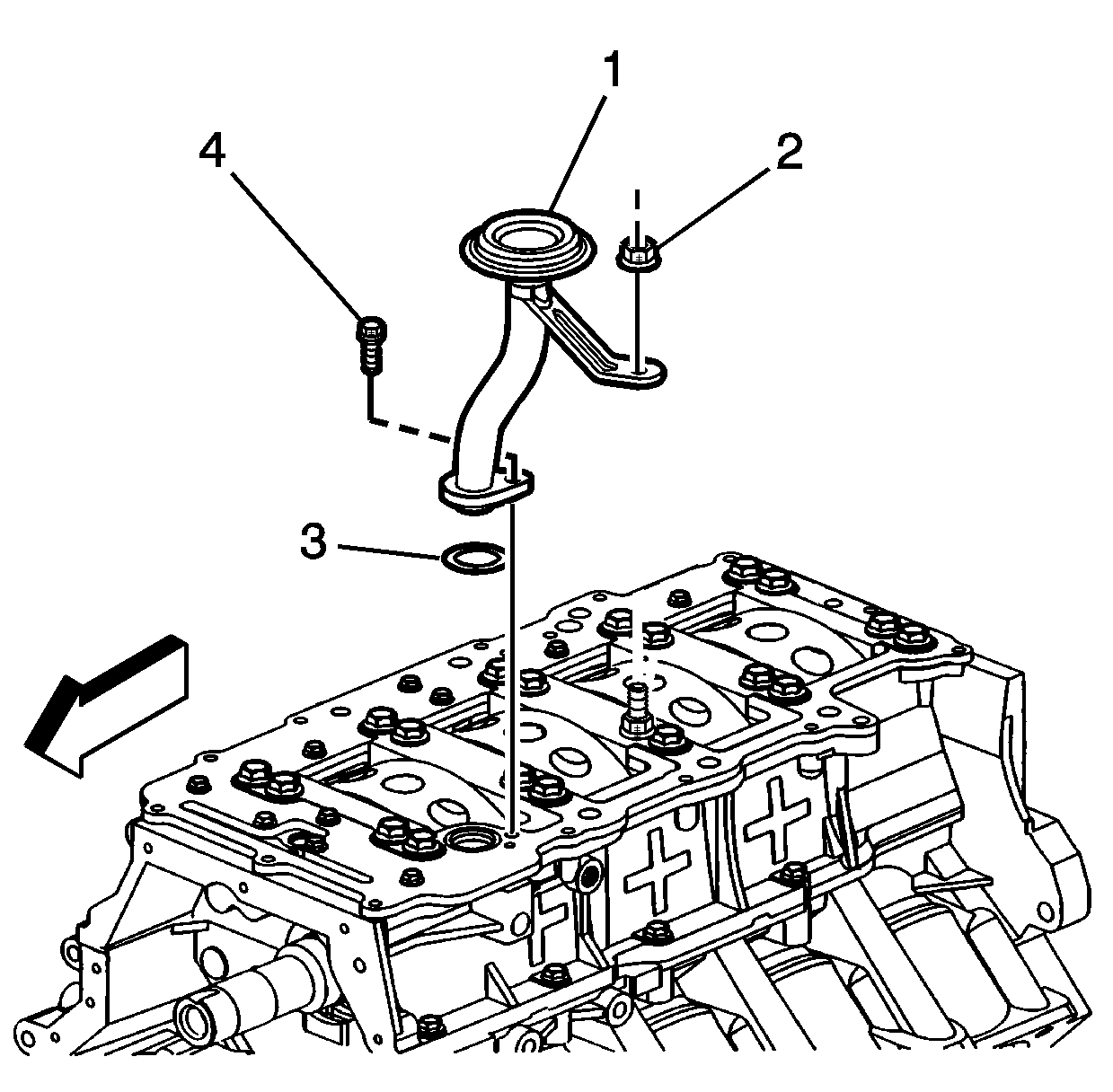 1
4
2
3