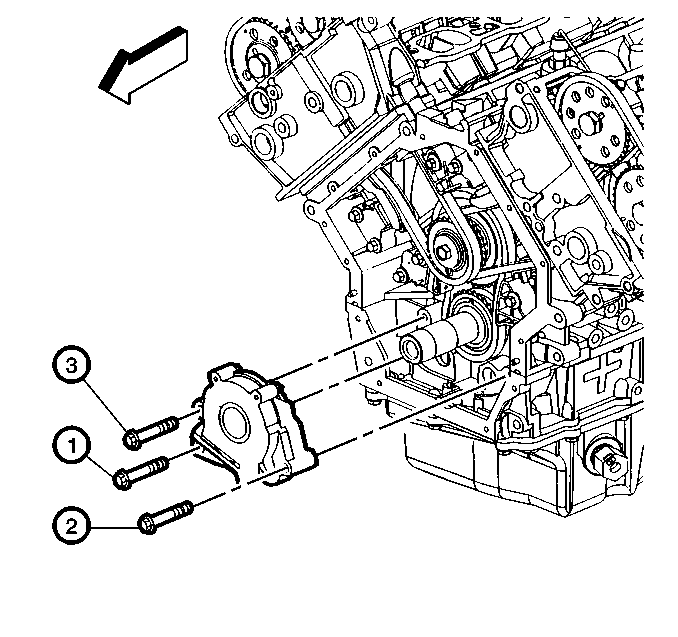 3
1
2