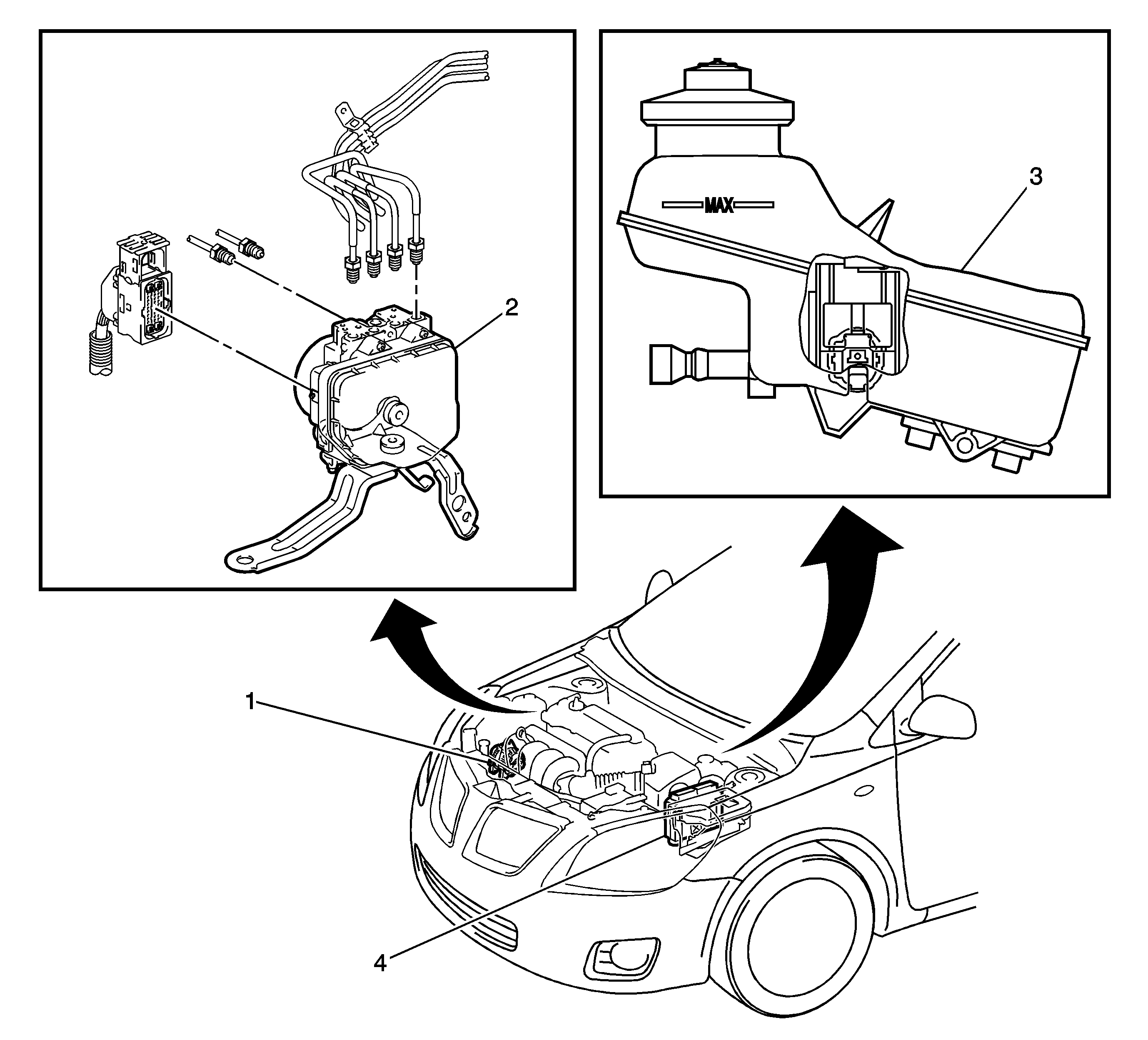 2

MAX

3

1

4