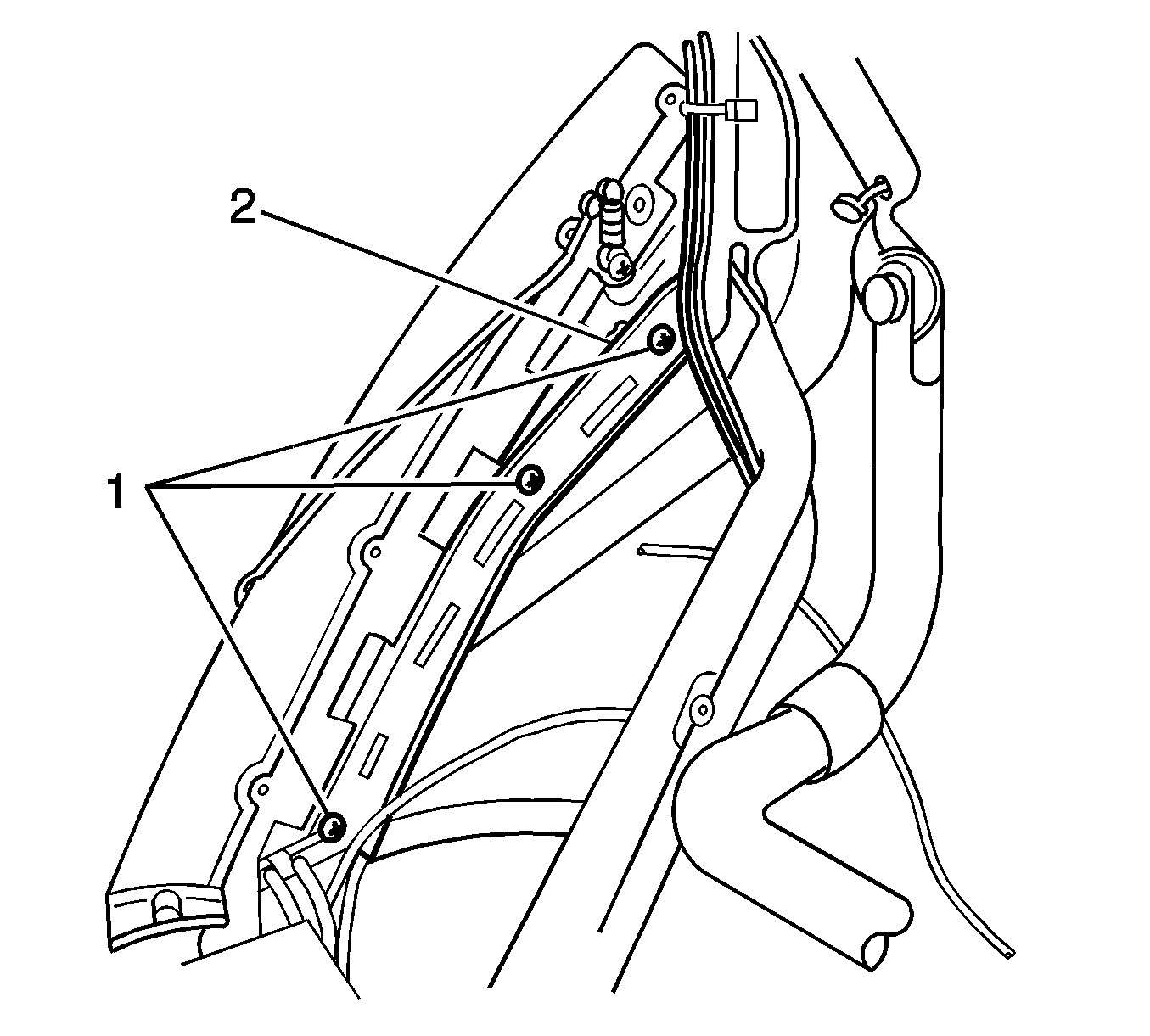 2

1