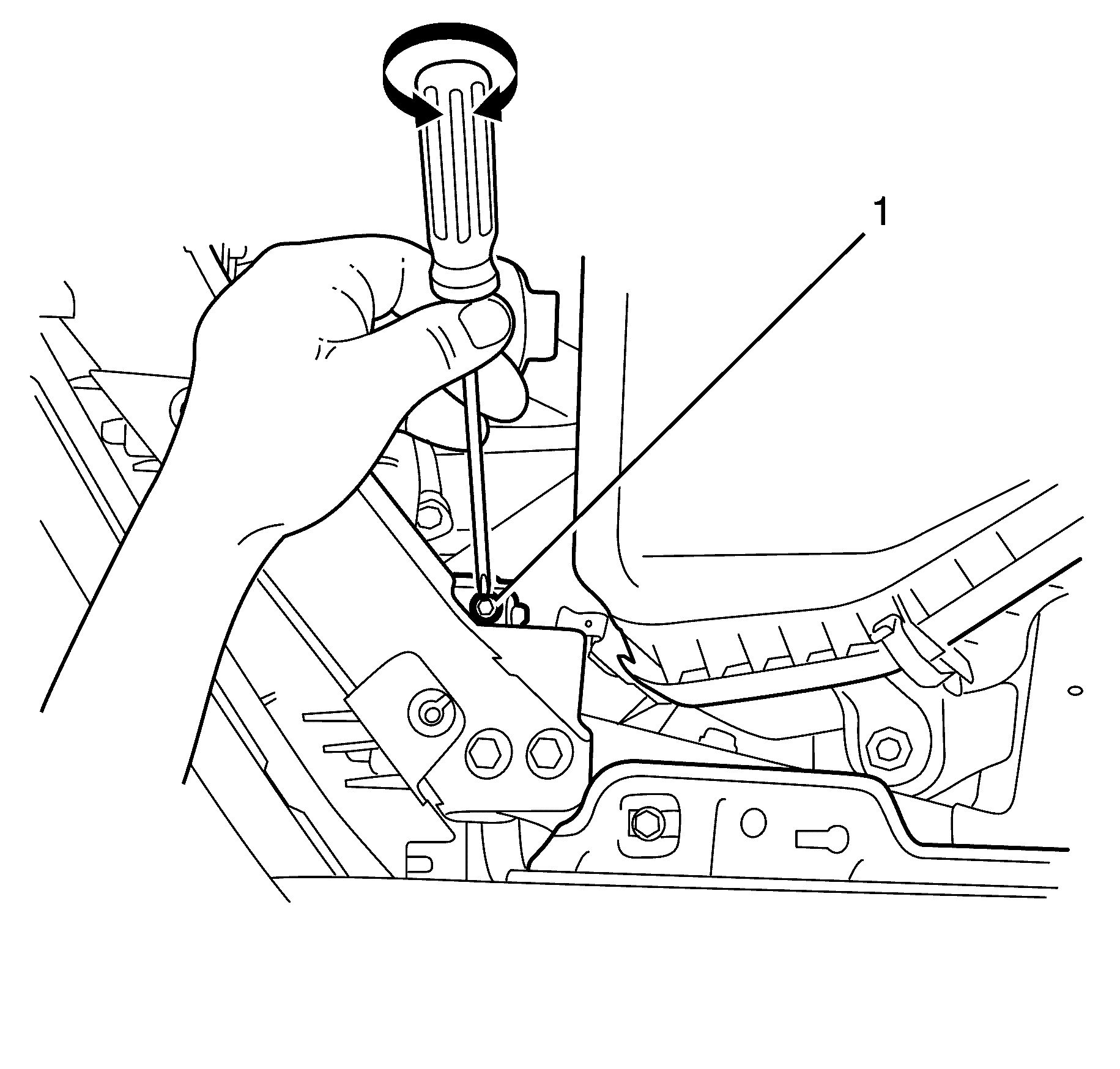 1