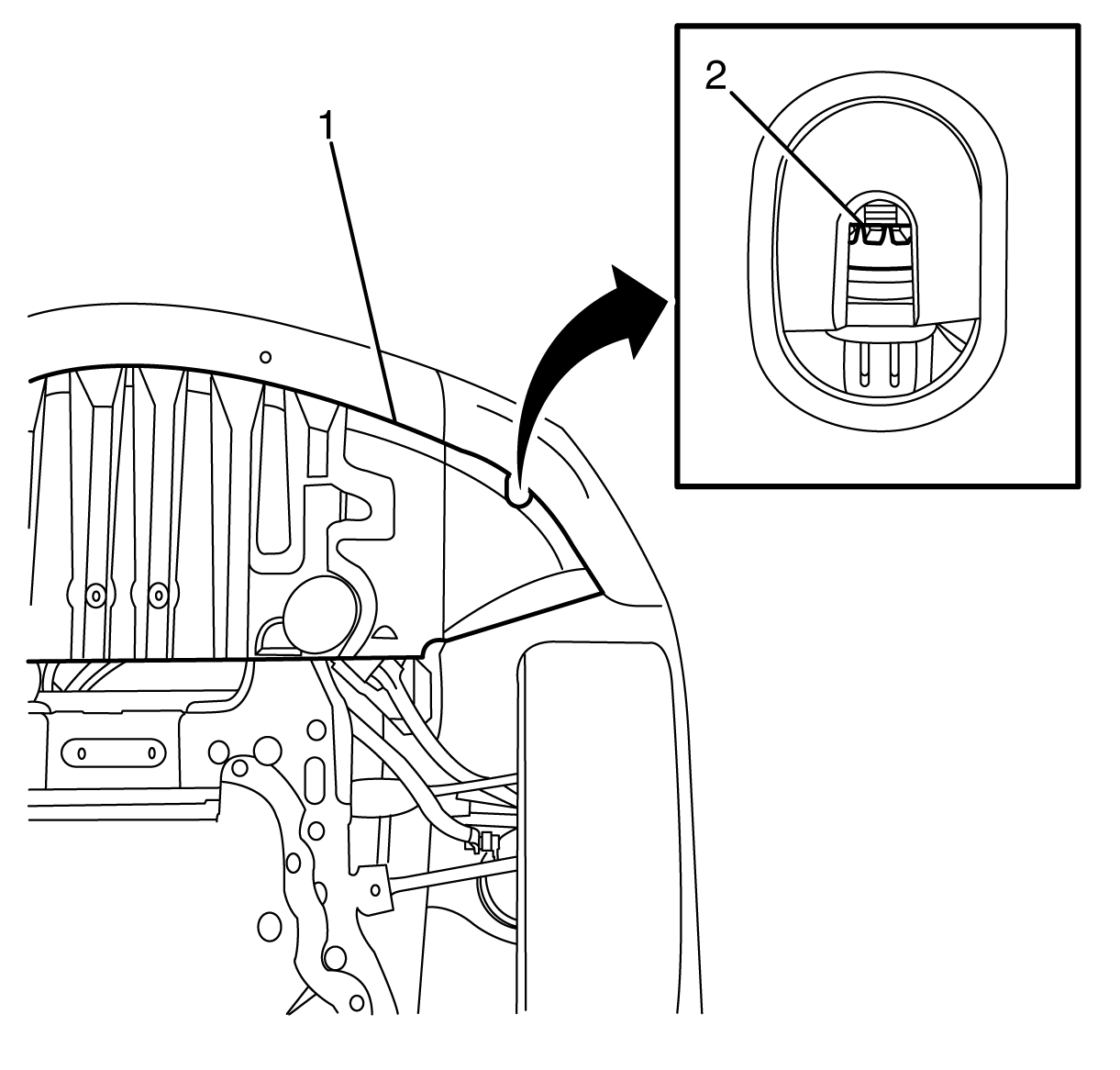 1
2