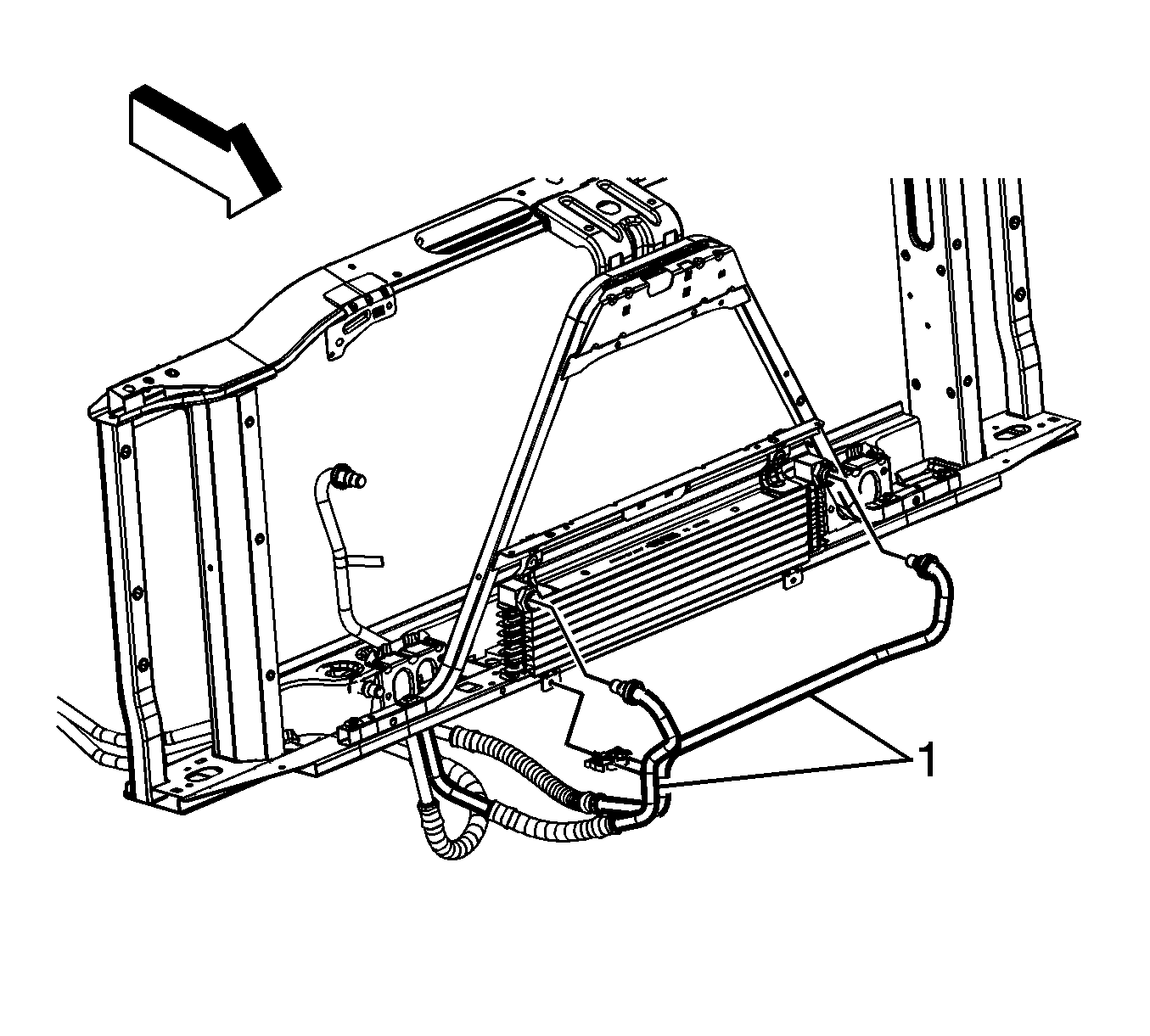 1