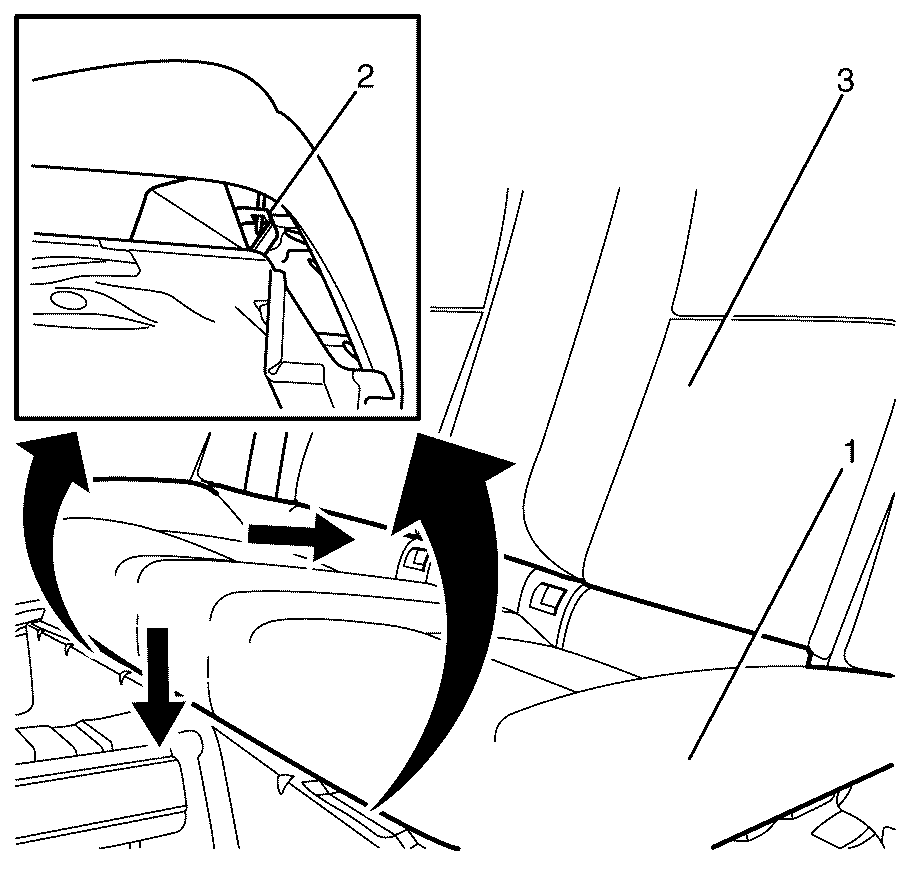 2
3
1