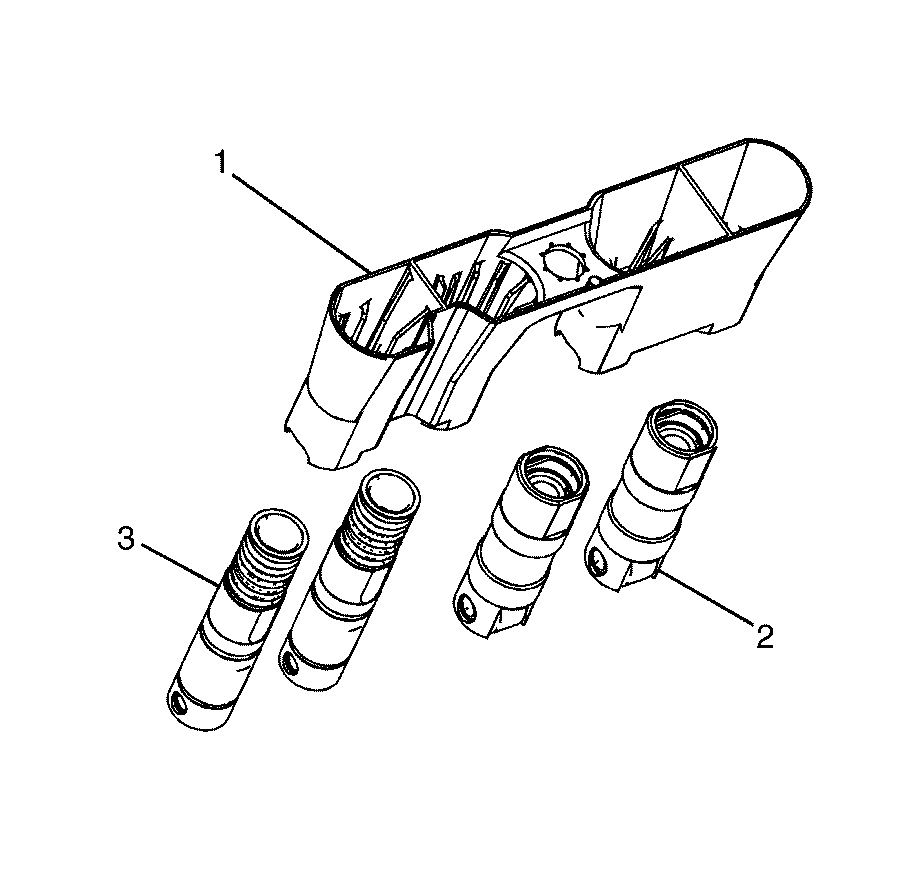 1

3

2