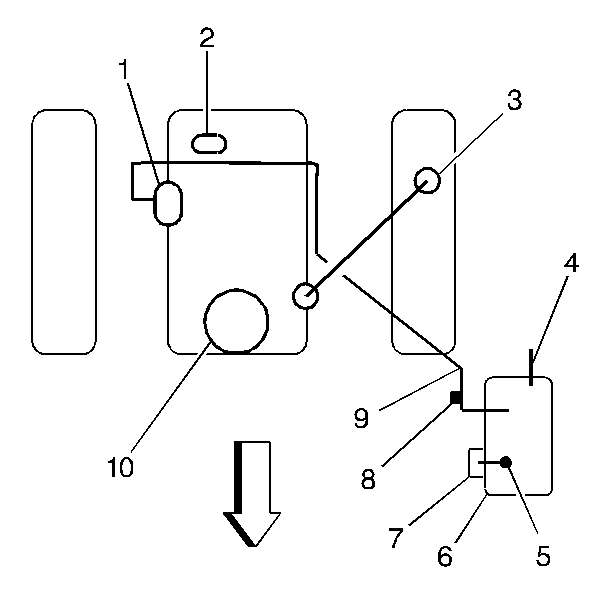 2
1
3
4
9
8
10
7
6
5