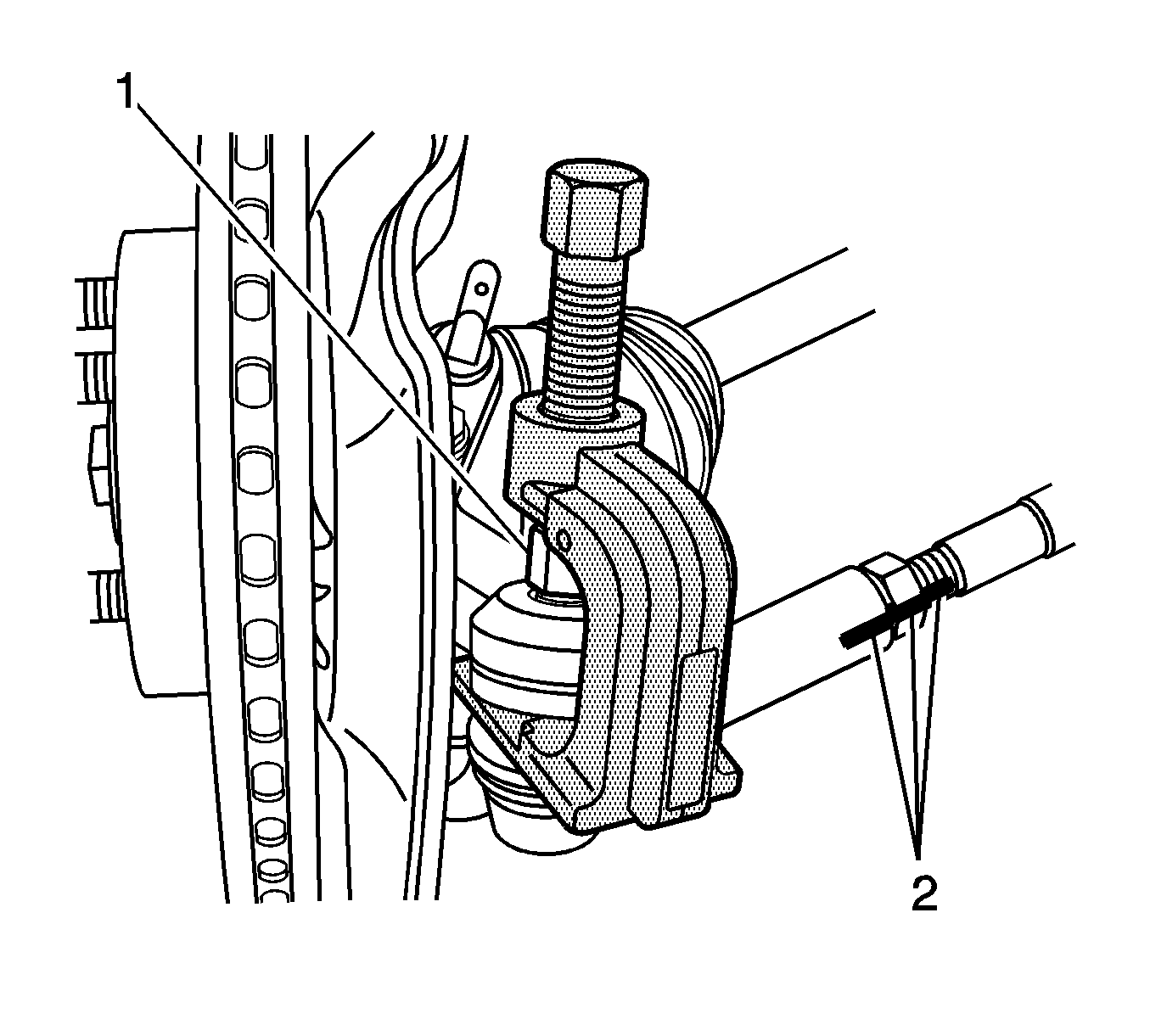 1
2