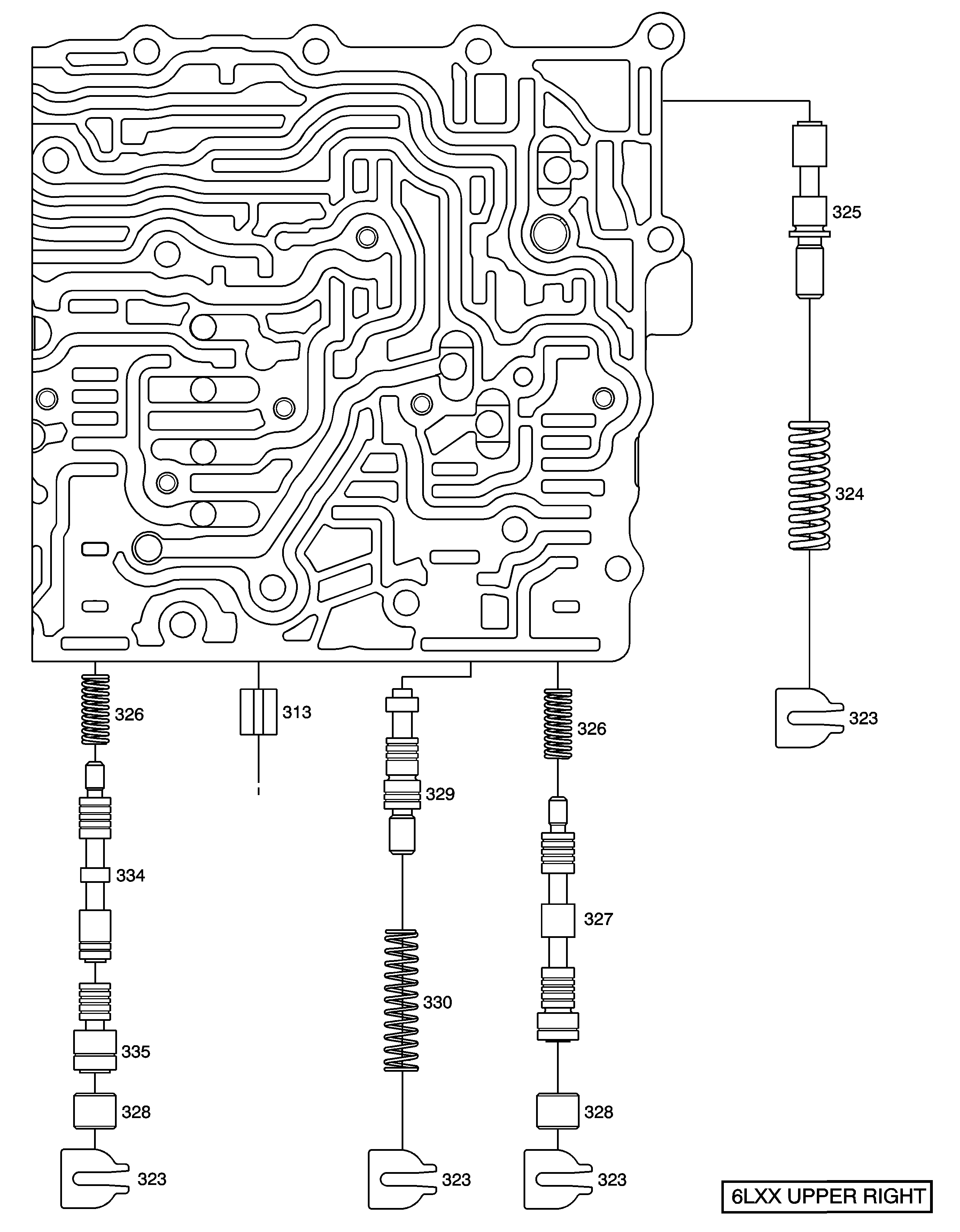 325
324
323
326
313
329
326
334
327
330
335
328
328
323
323
323
6LXX UPPER RIGHT