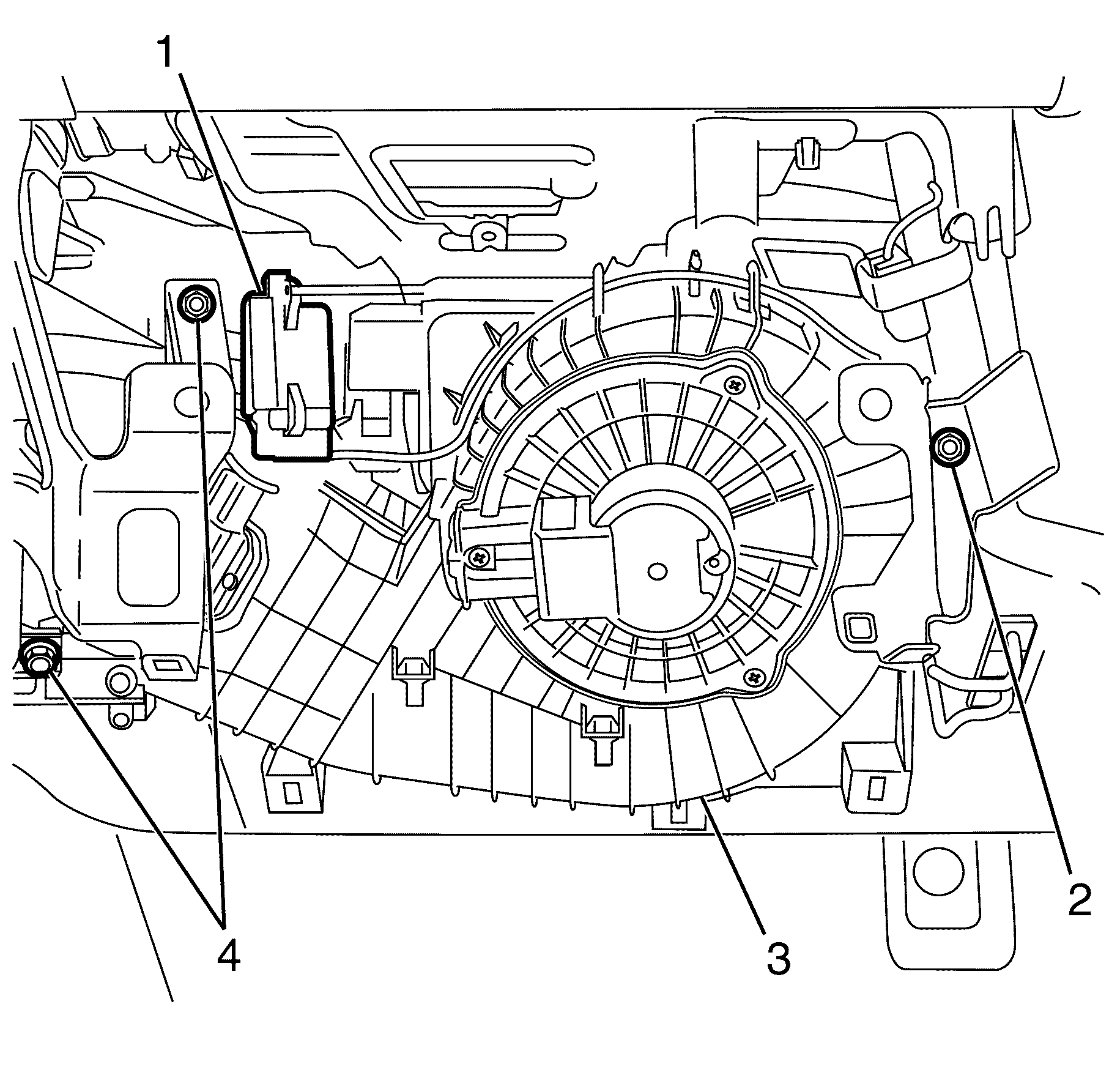 1
2
4
3