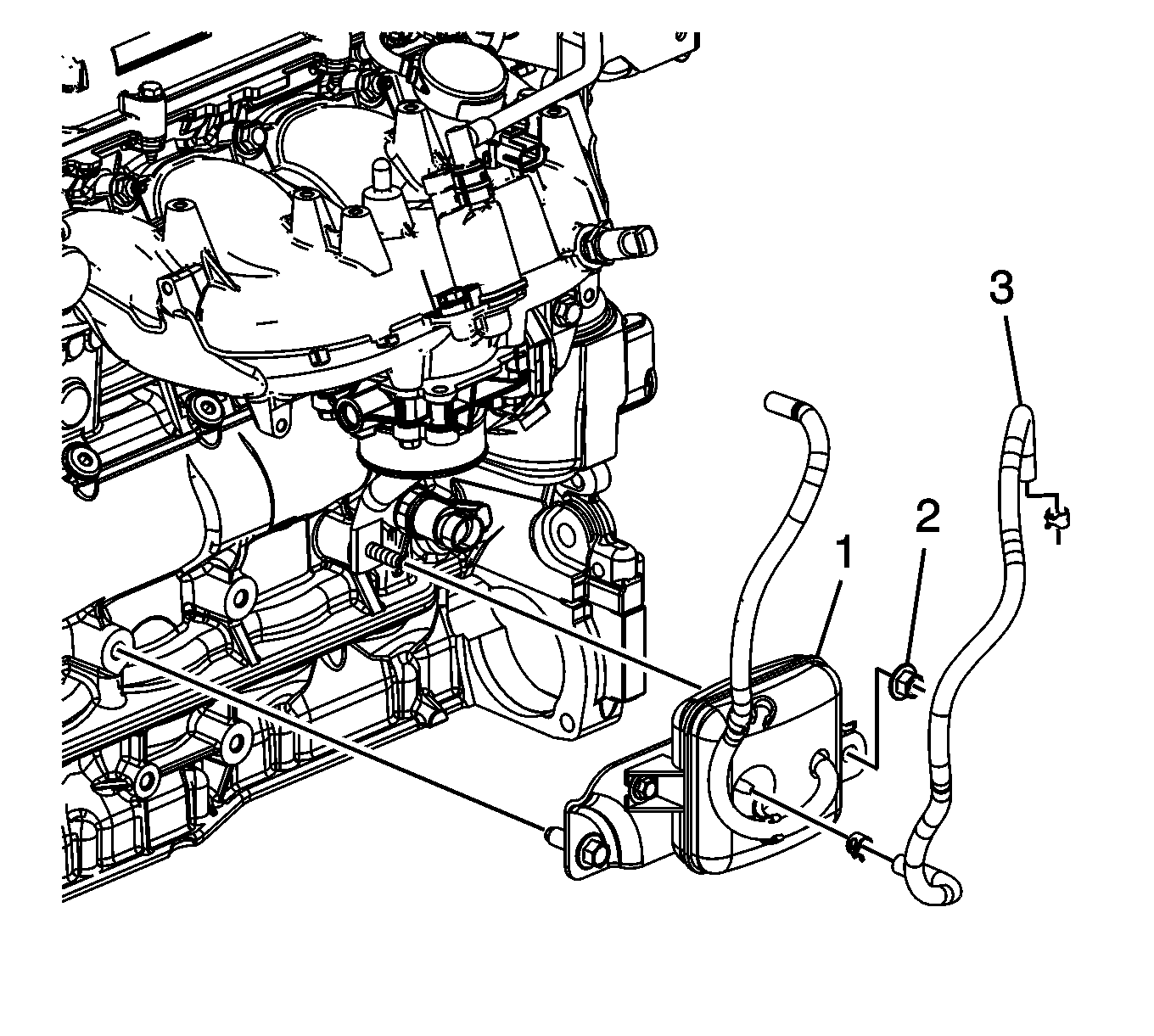 3

2

1