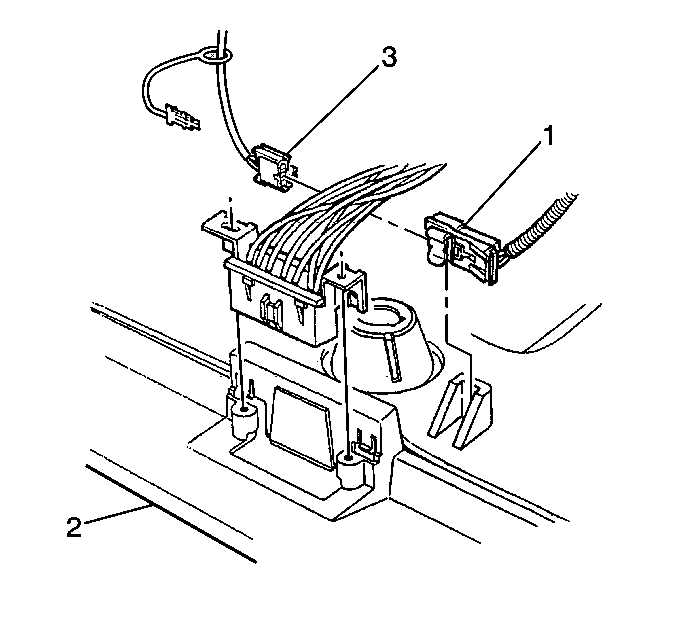 3
1
2