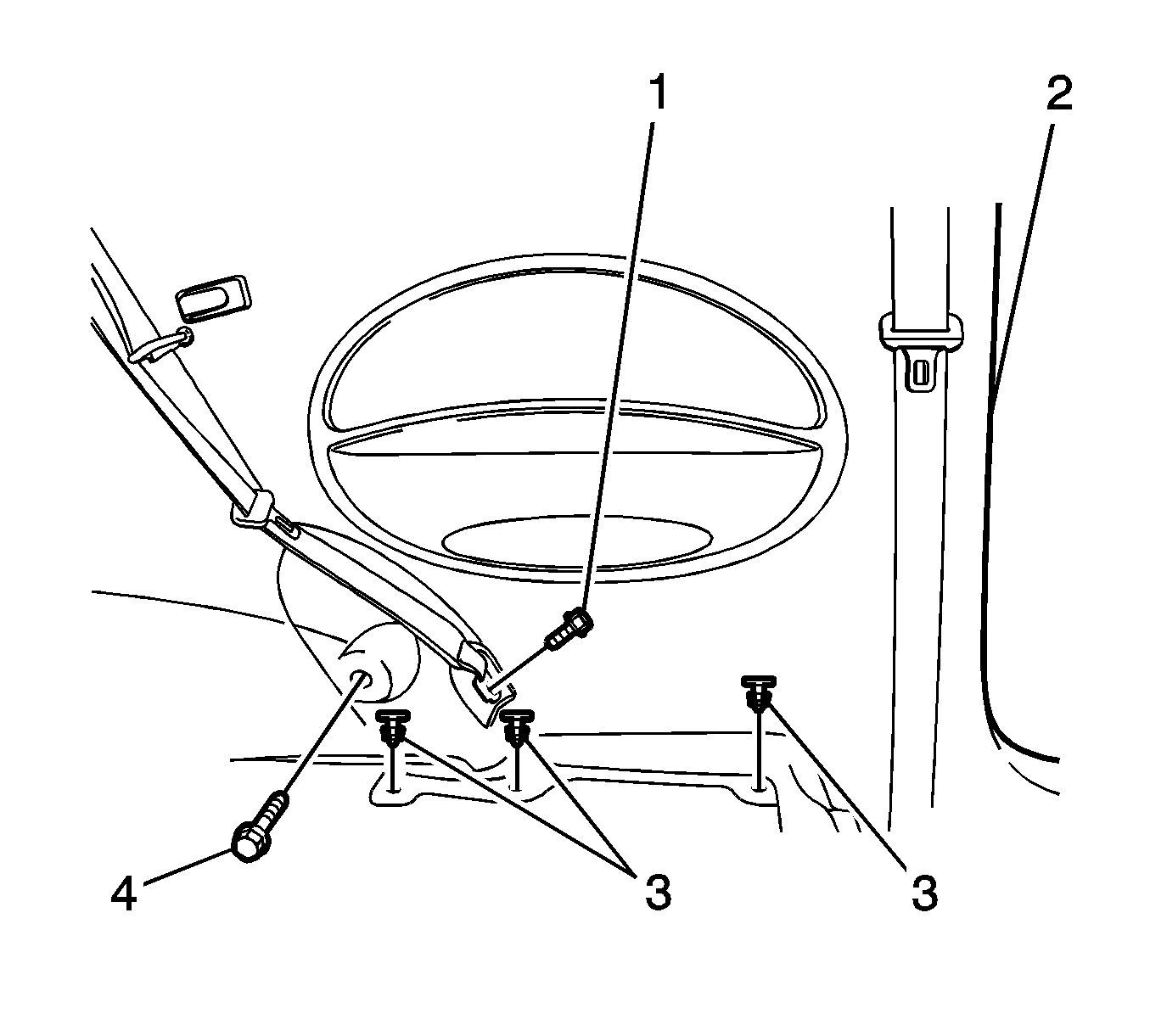 1
2
4
3
3