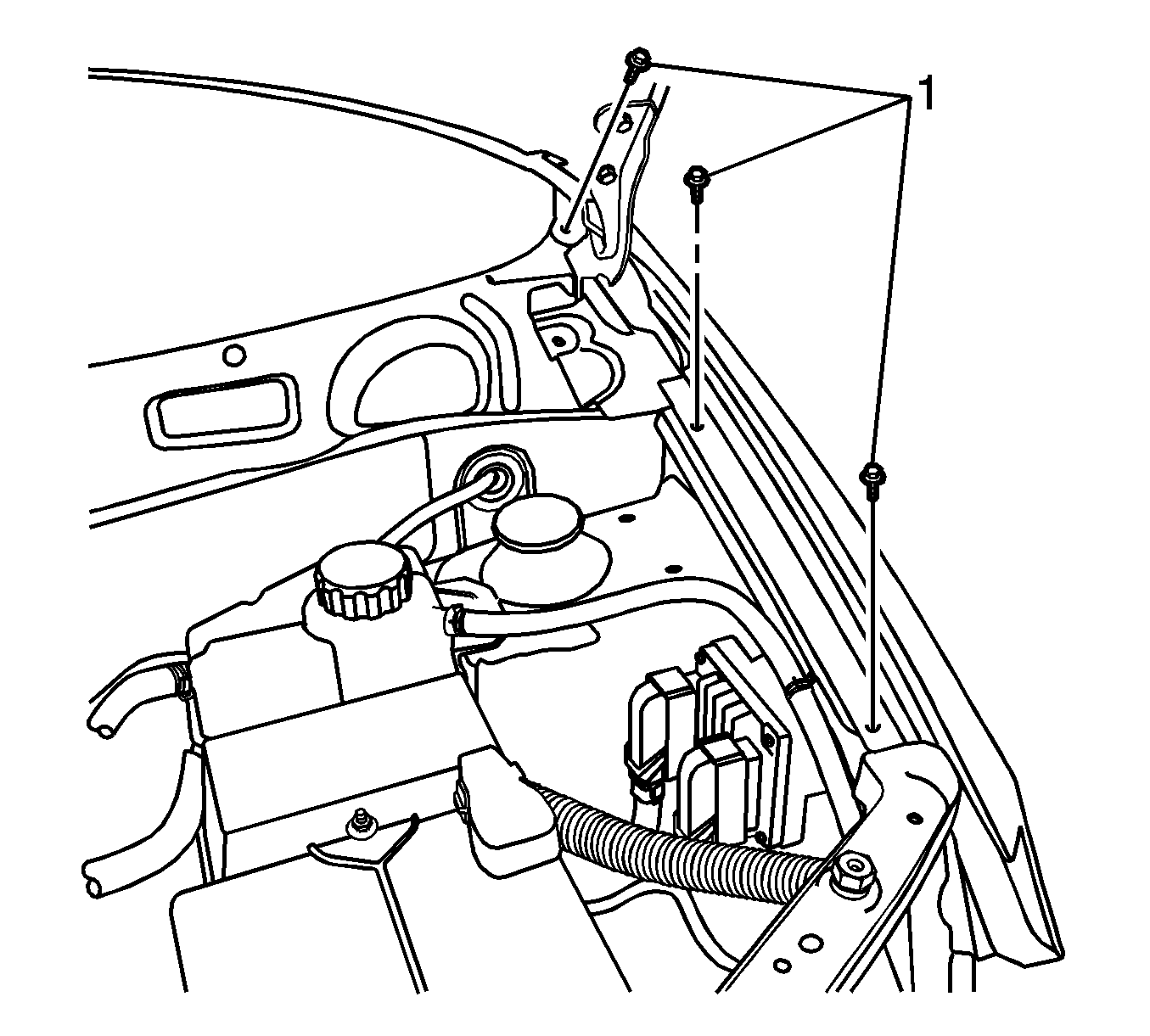 1