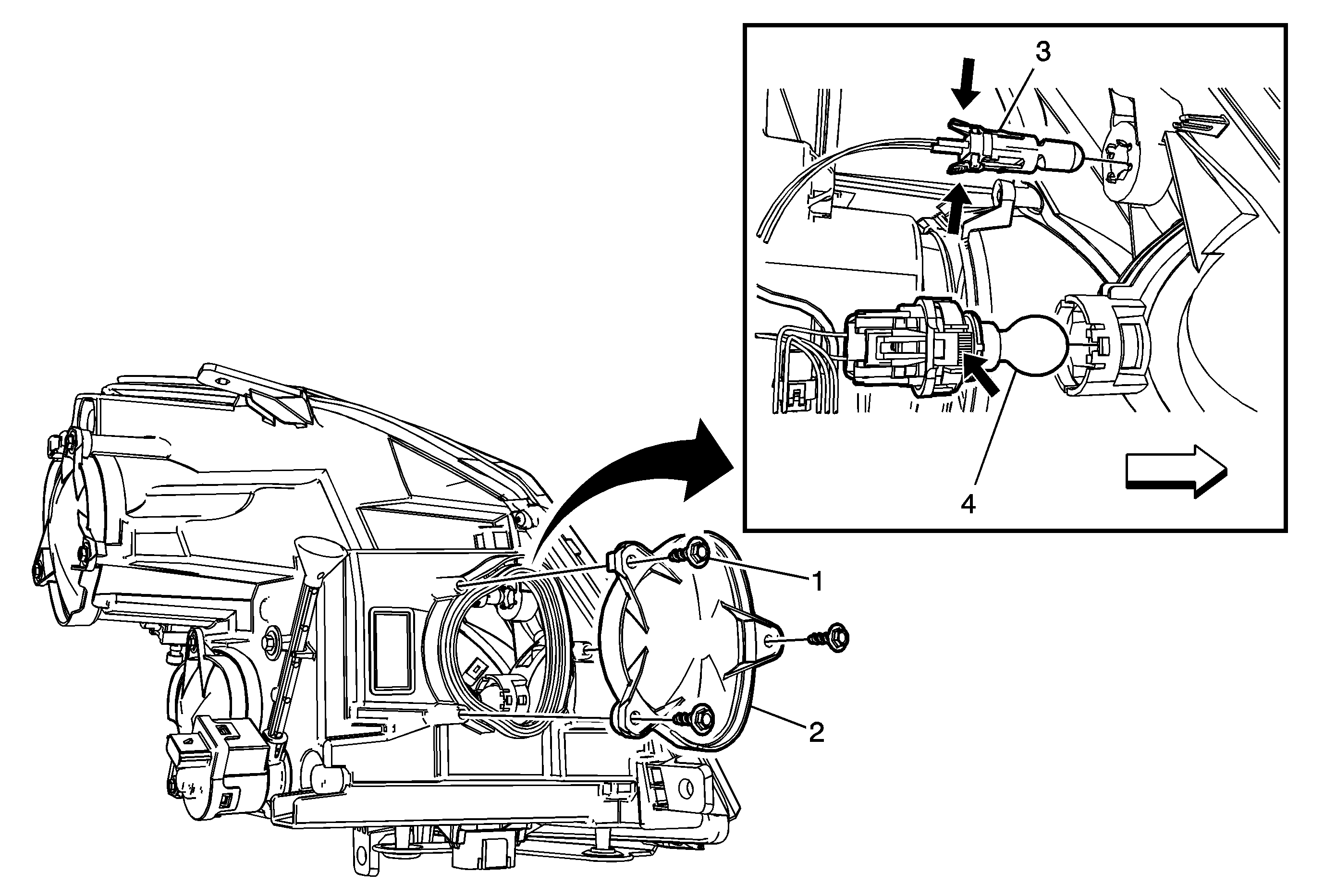 3
4
1
2