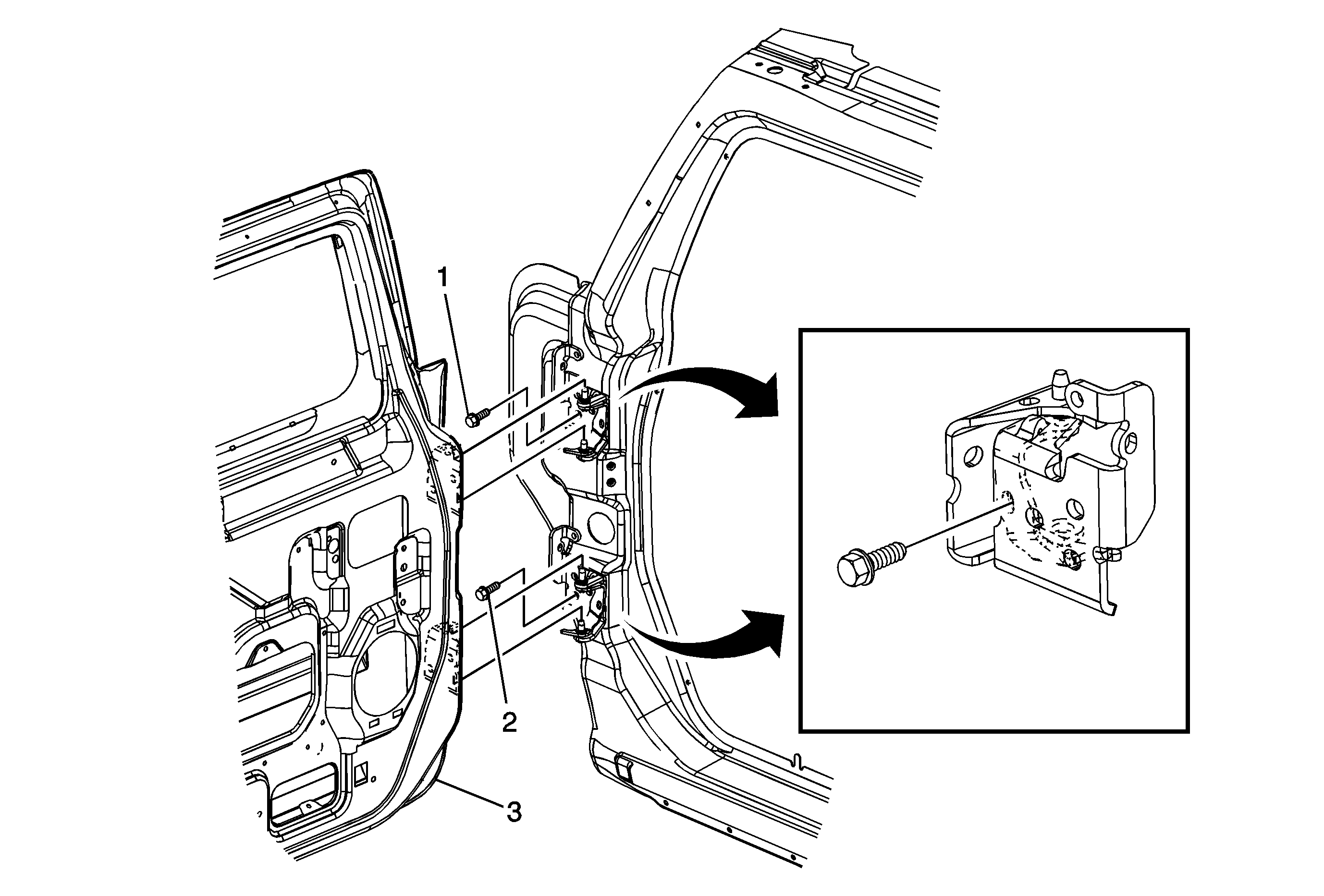 1
2
3