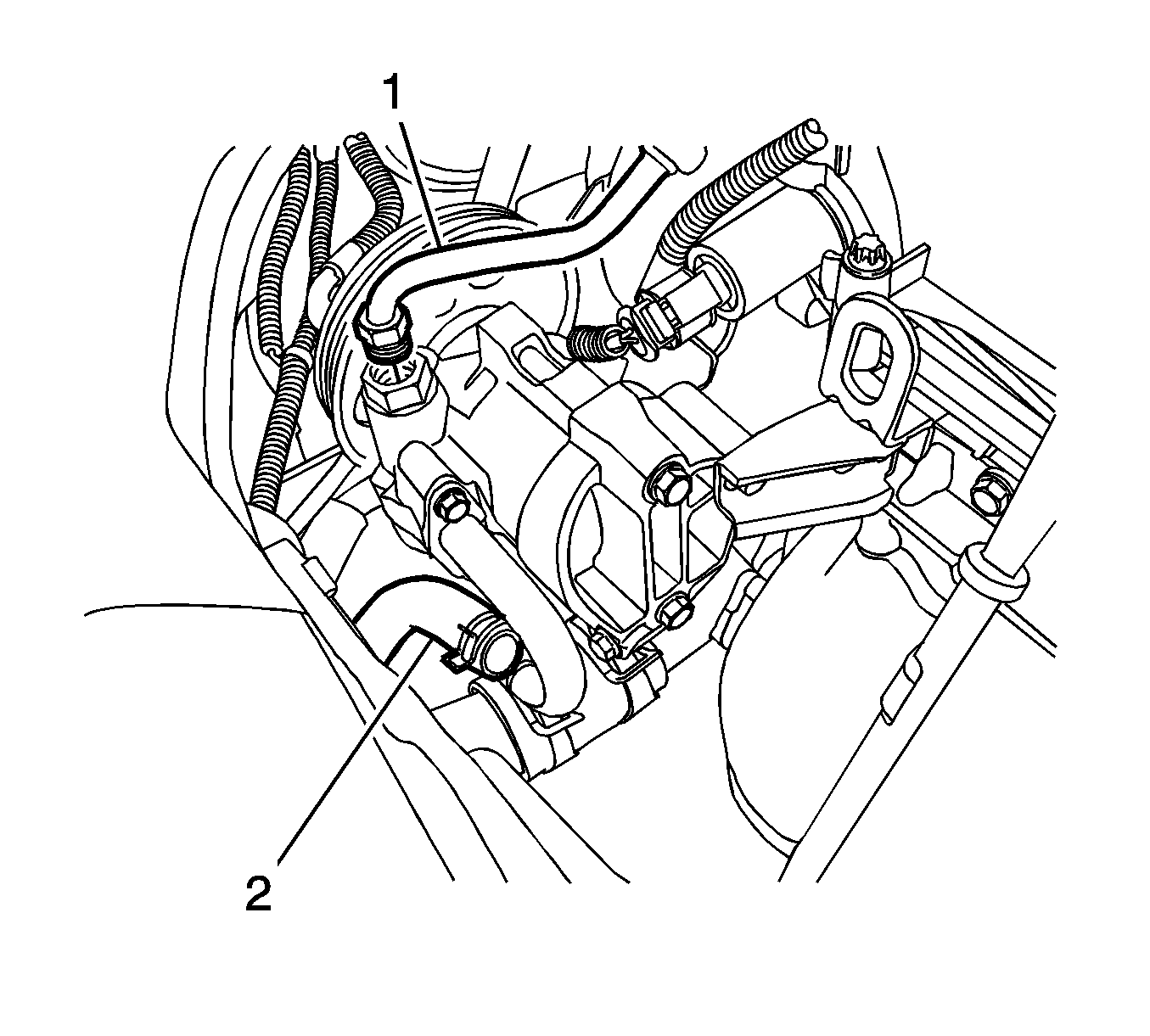 1

2