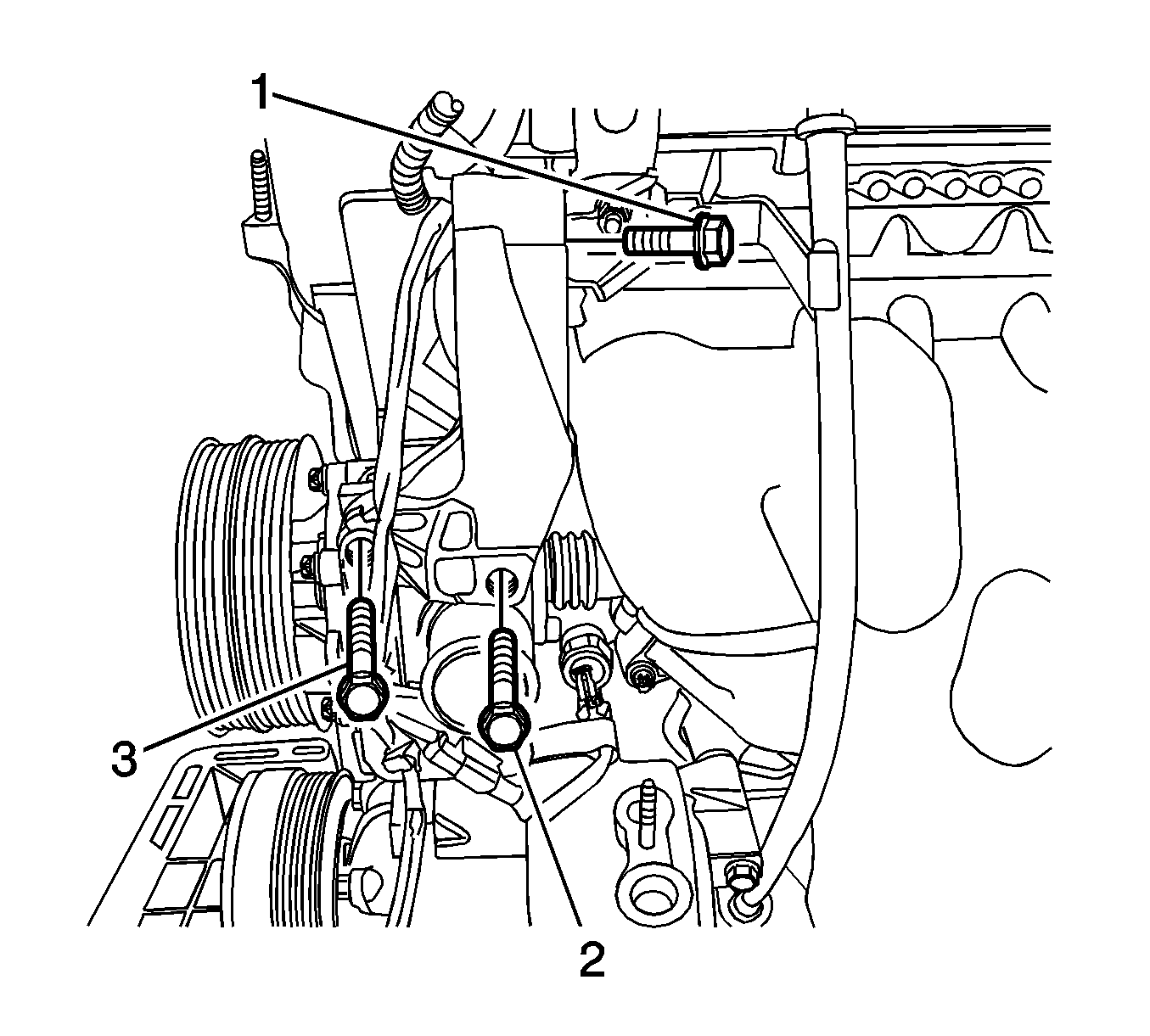 1
3
2