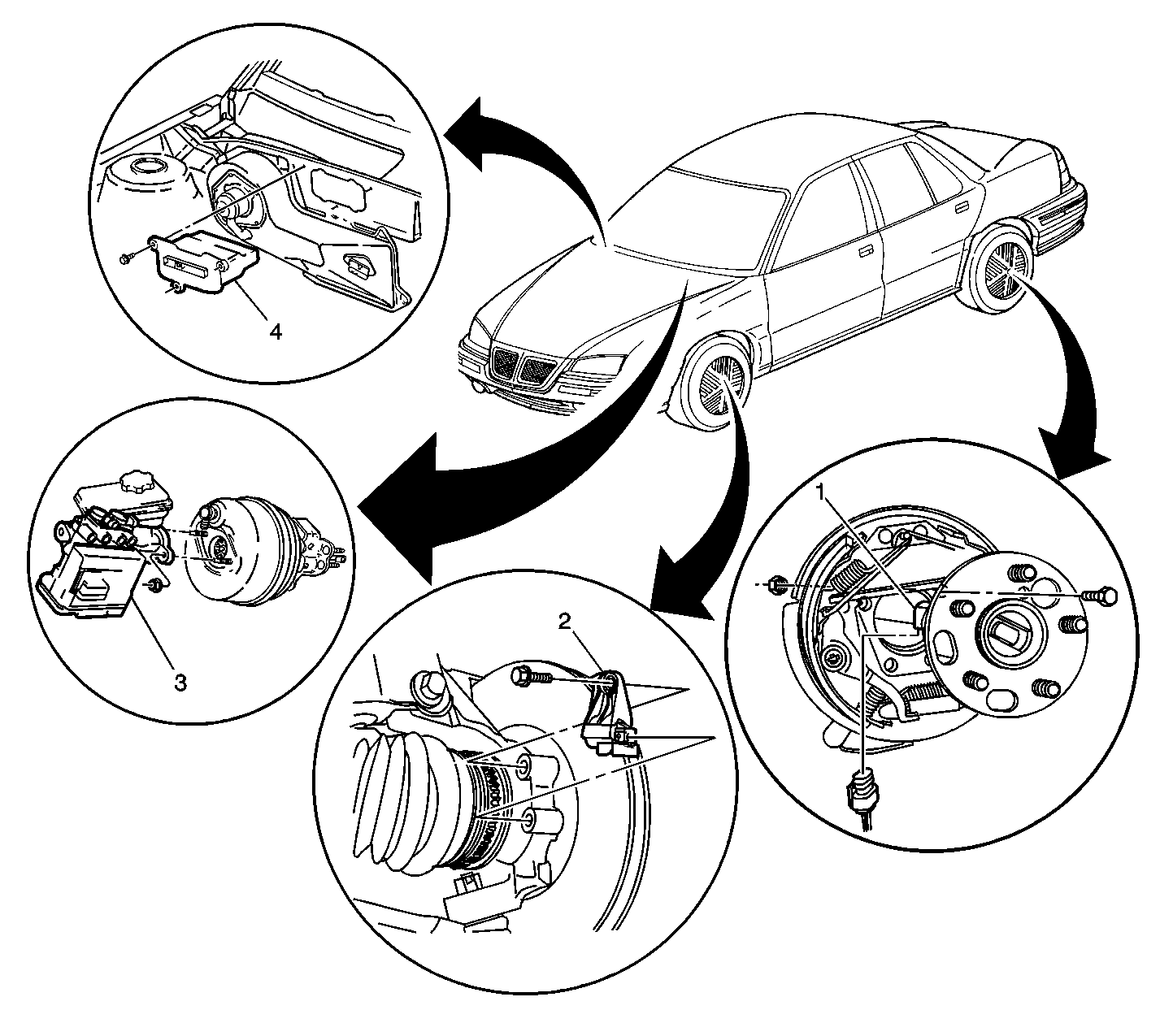 4

3

2

1