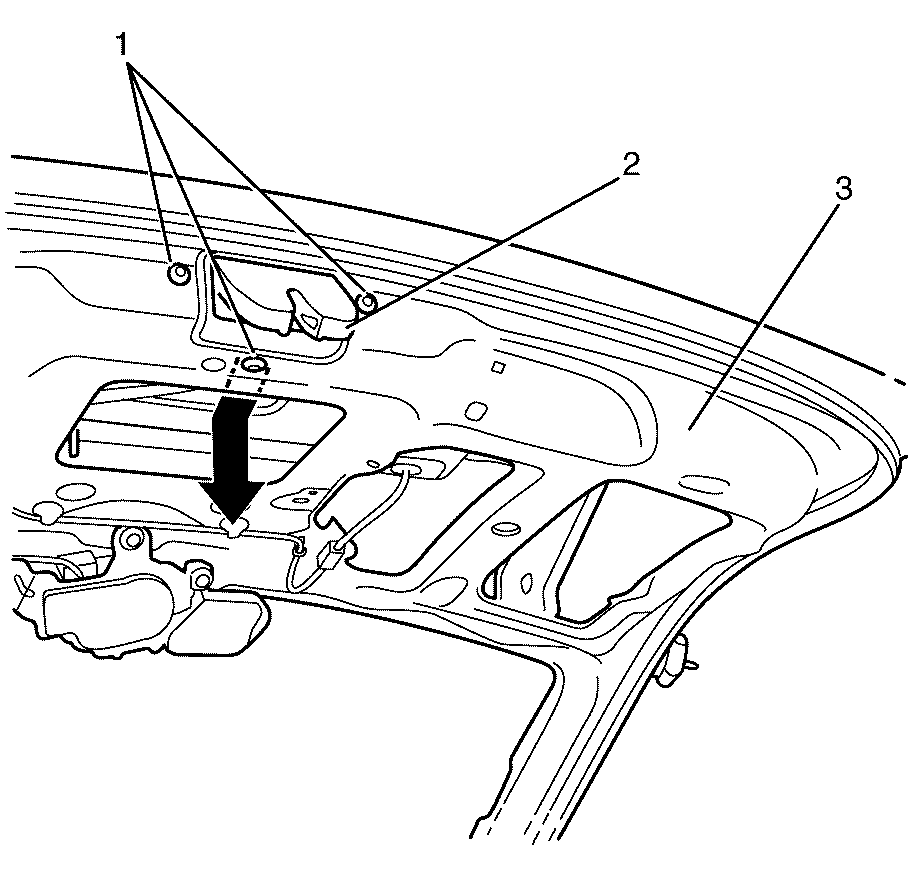 1
2
3