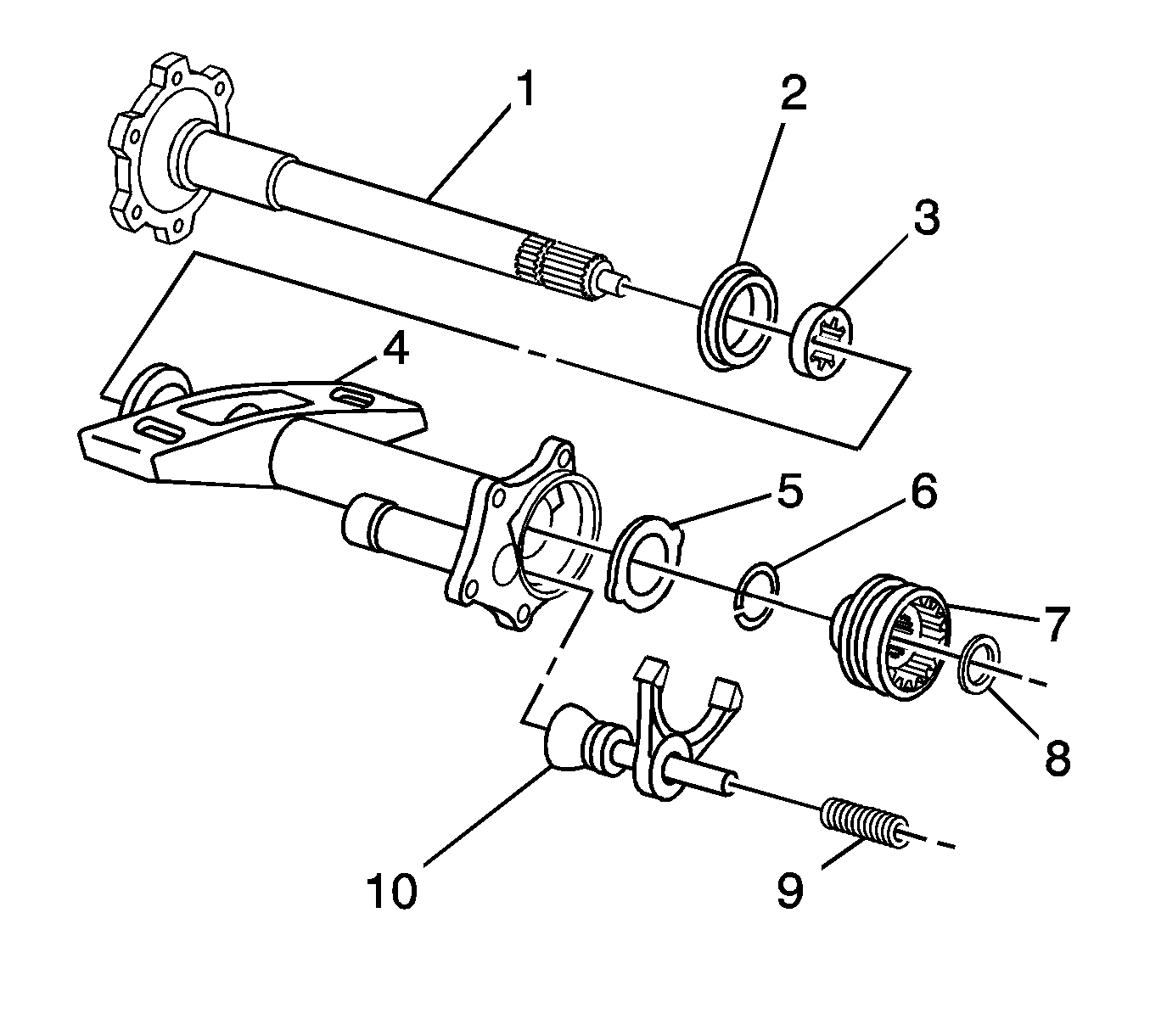 1
2
3
4
5
6
7
8
10
9