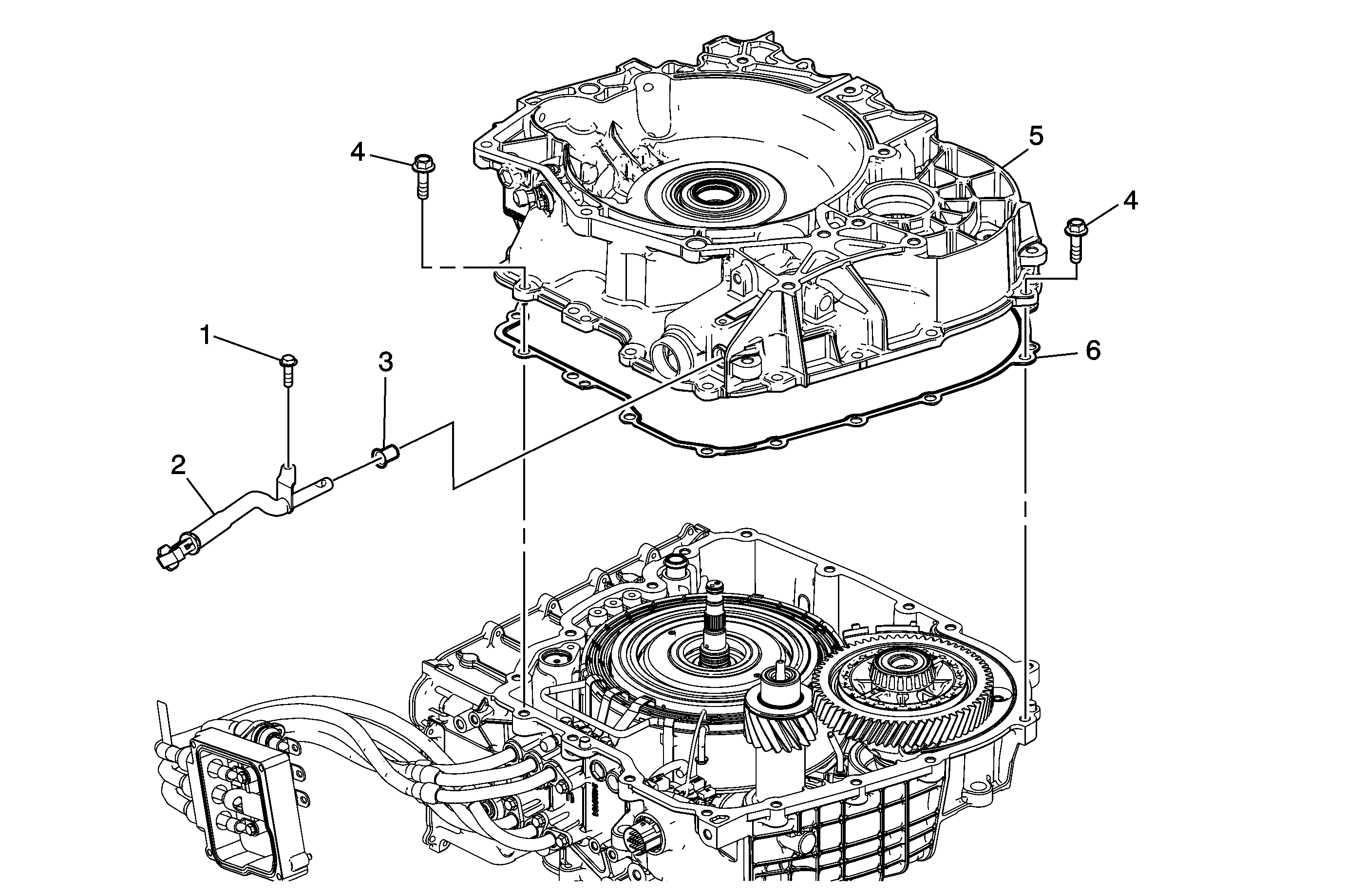 4
5
4
1
3
6
2