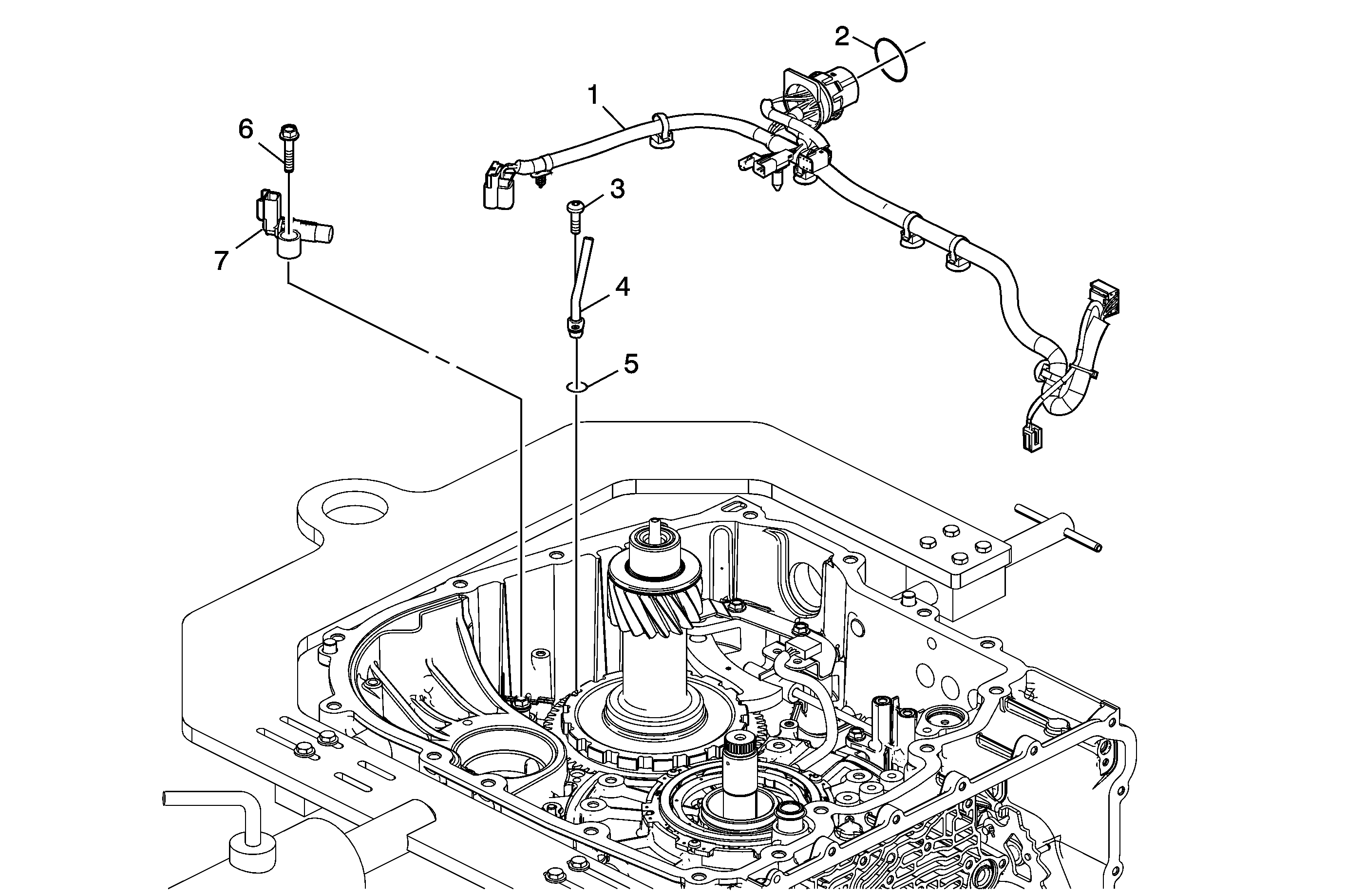 2
1
6
3
7
4
5