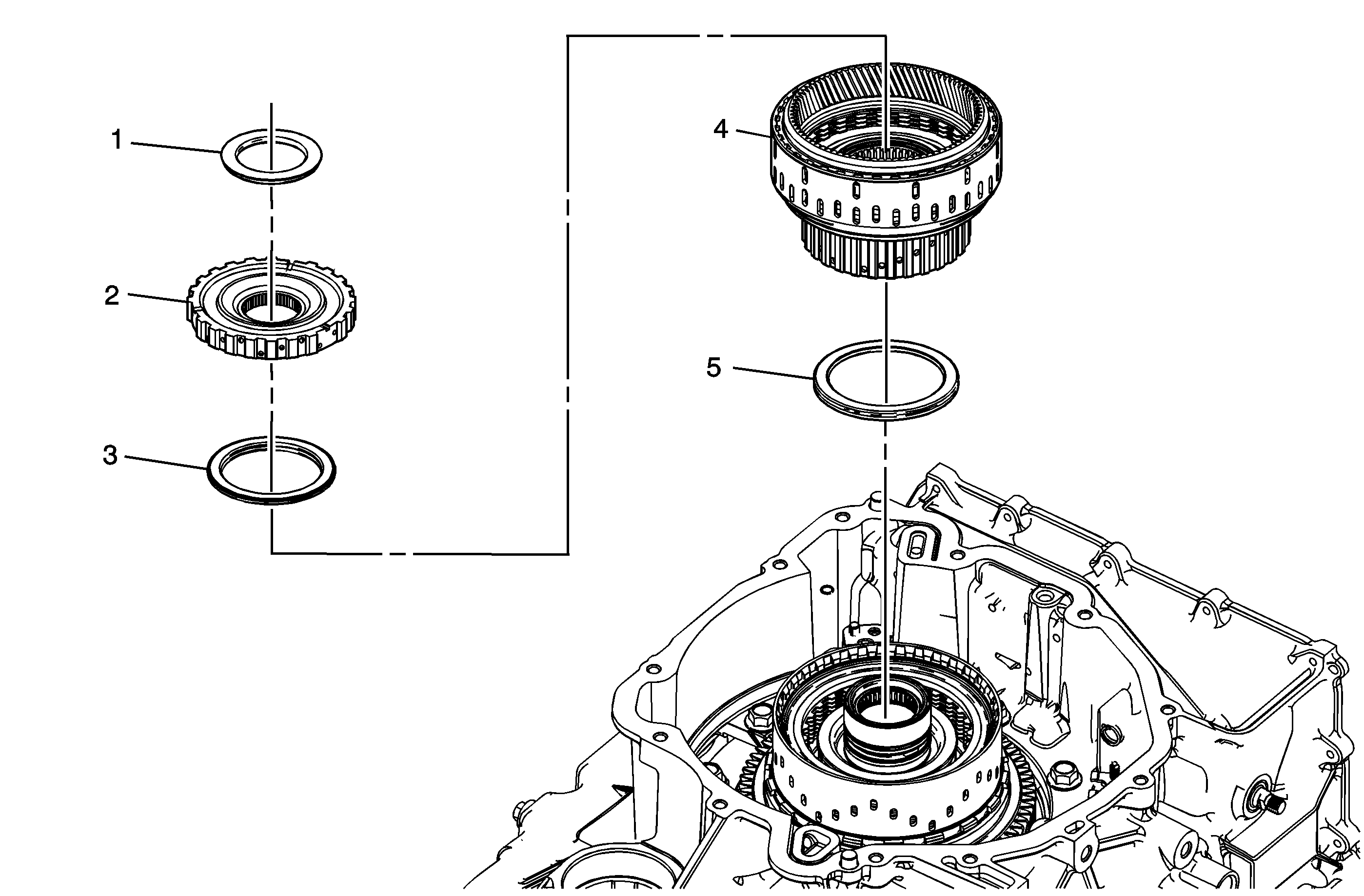 1
2
3
4
5