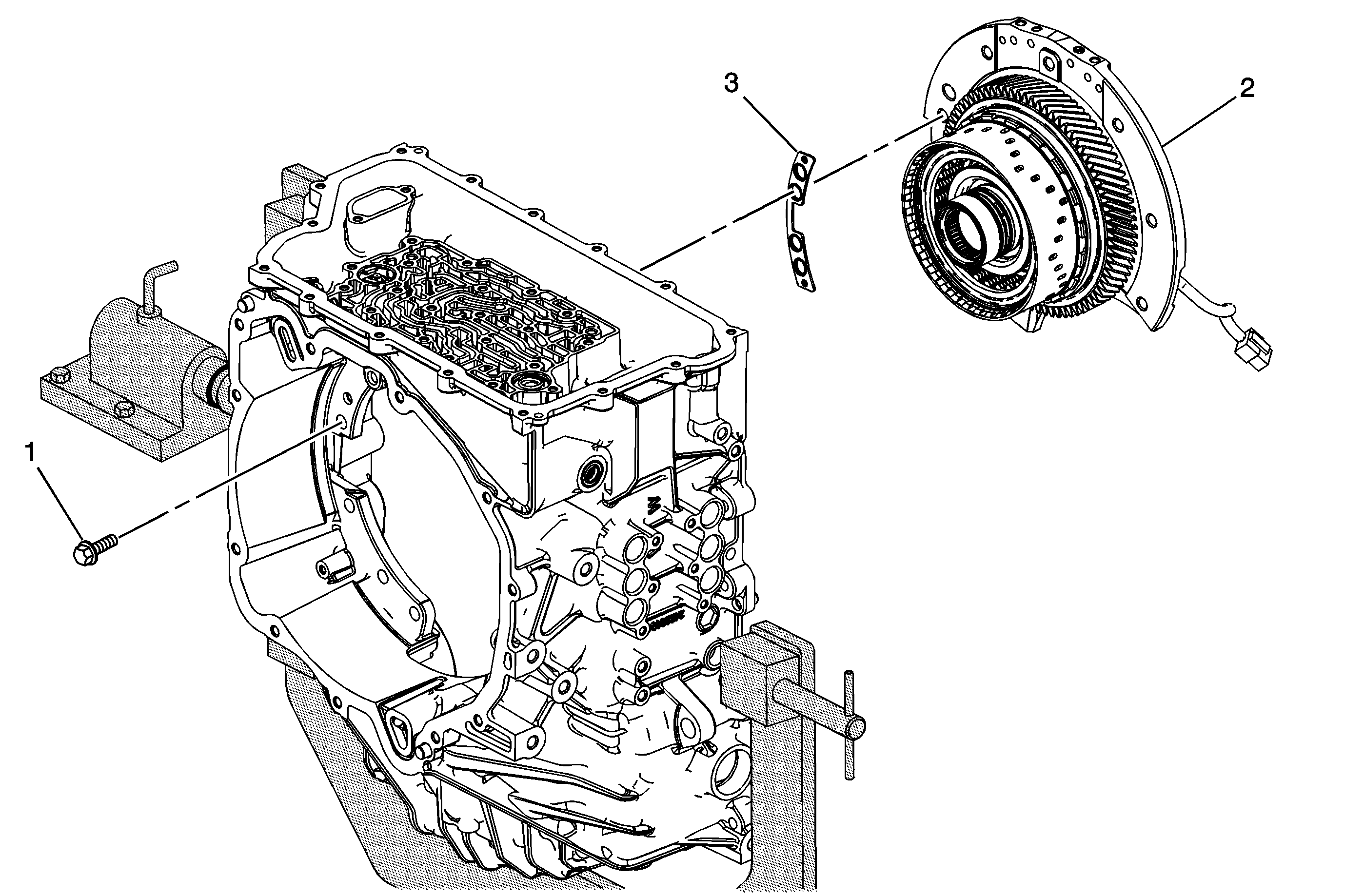 3
2
1